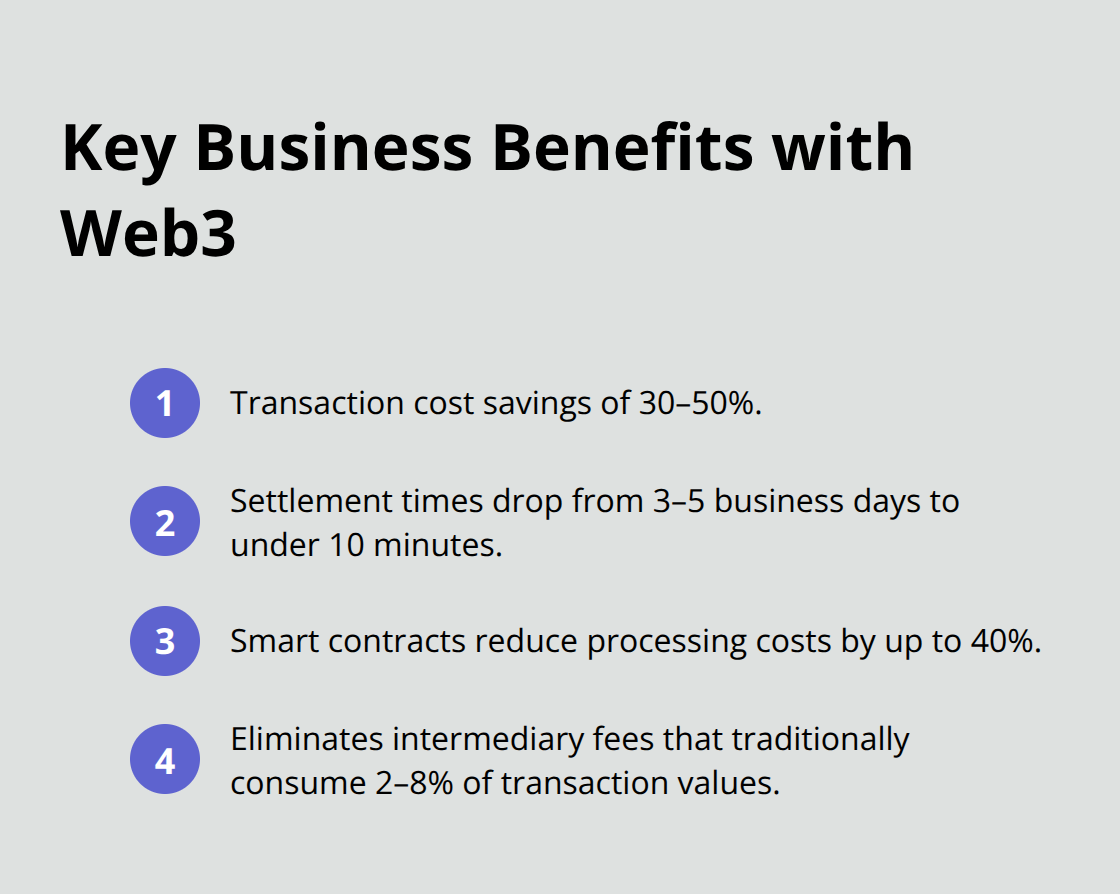 Key Business Benefits with Web3

1 Transaction cost savings of 30–50%.

2 Settlement times drop from 3–5 business days to under 10 minutes.

3 Smart contracts reduce processing costs by up to 40%.

4 Eliminates intermediary fees that traditionally consume 2–8% of transaction values.