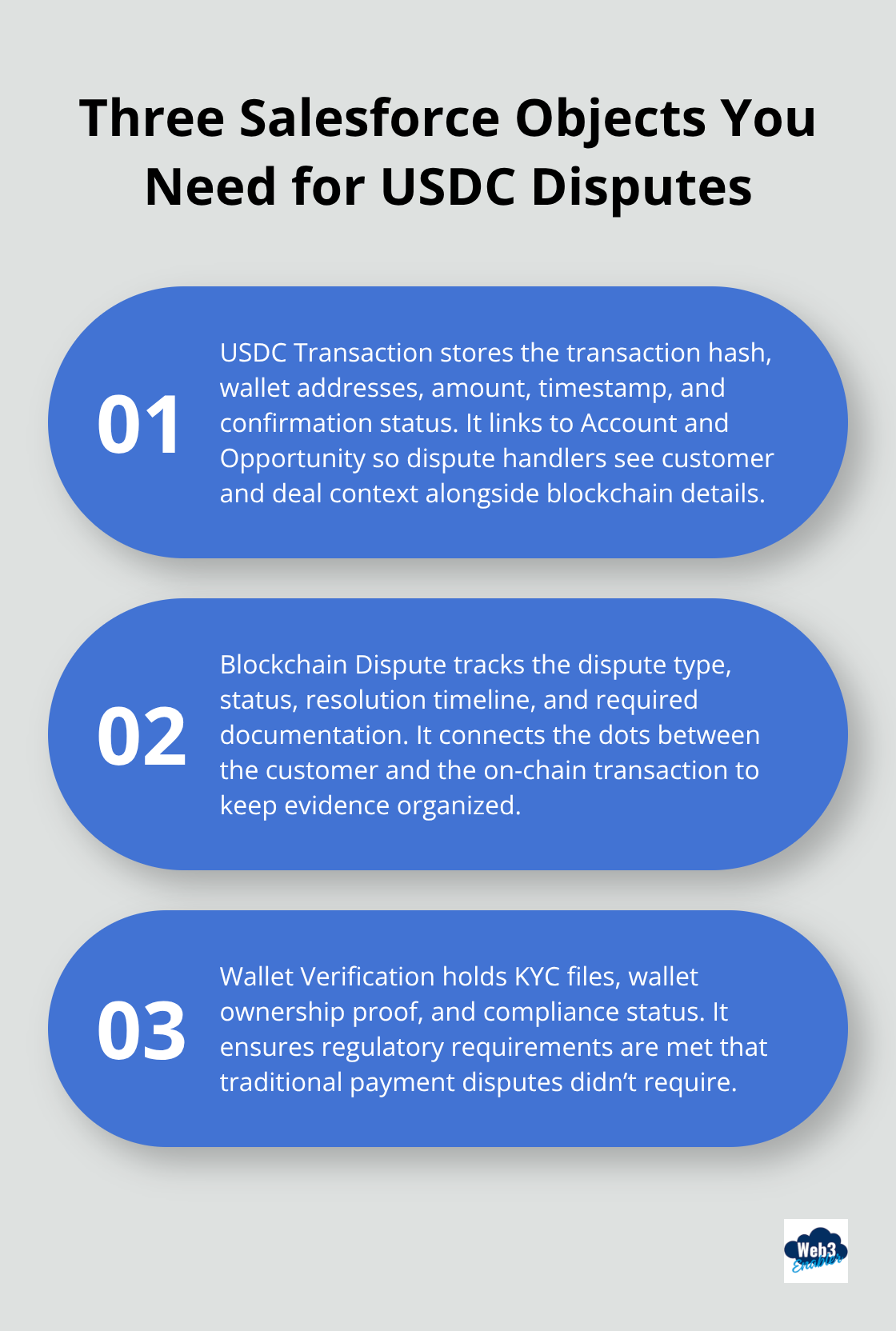 Three Salesforce Objects You Need for USDC Disputes

01

USDC Transaction stores the transaction hash, wallet addresses, amount, timestamp, and confirmation status. It links to Account and Opportunity so dispute handlers see customer and deal context alongside blockchain details.

02

Blockchain Dispute tracks the dispute type, status, resolution timeline, and required documentation. It connects the dots between the customer and the on-chain transaction to keep evidence organized.

03

Wallet Verification holds KYC files, wallet ownership proof, and compliance status. It ensures regulatory requirements are met that traditional payment disputes didn't require.

Web3 Enabler