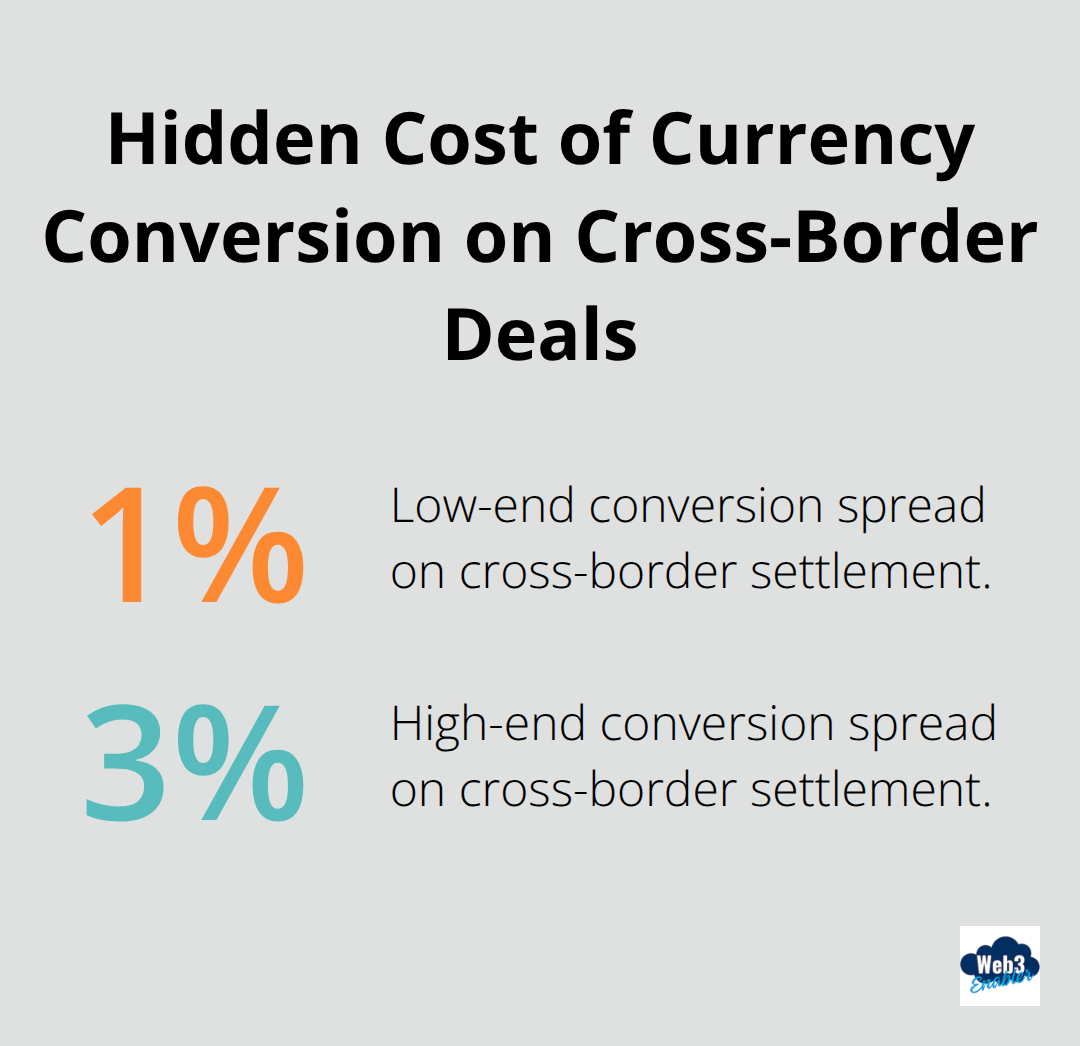 Hidden Cost of Currency Conversion on Cross-Border Deals

1%

Low-end conversion spread on cross-border settlement.

3%

High-end conversion spread on cross-border settlement.

Web3 Enabler