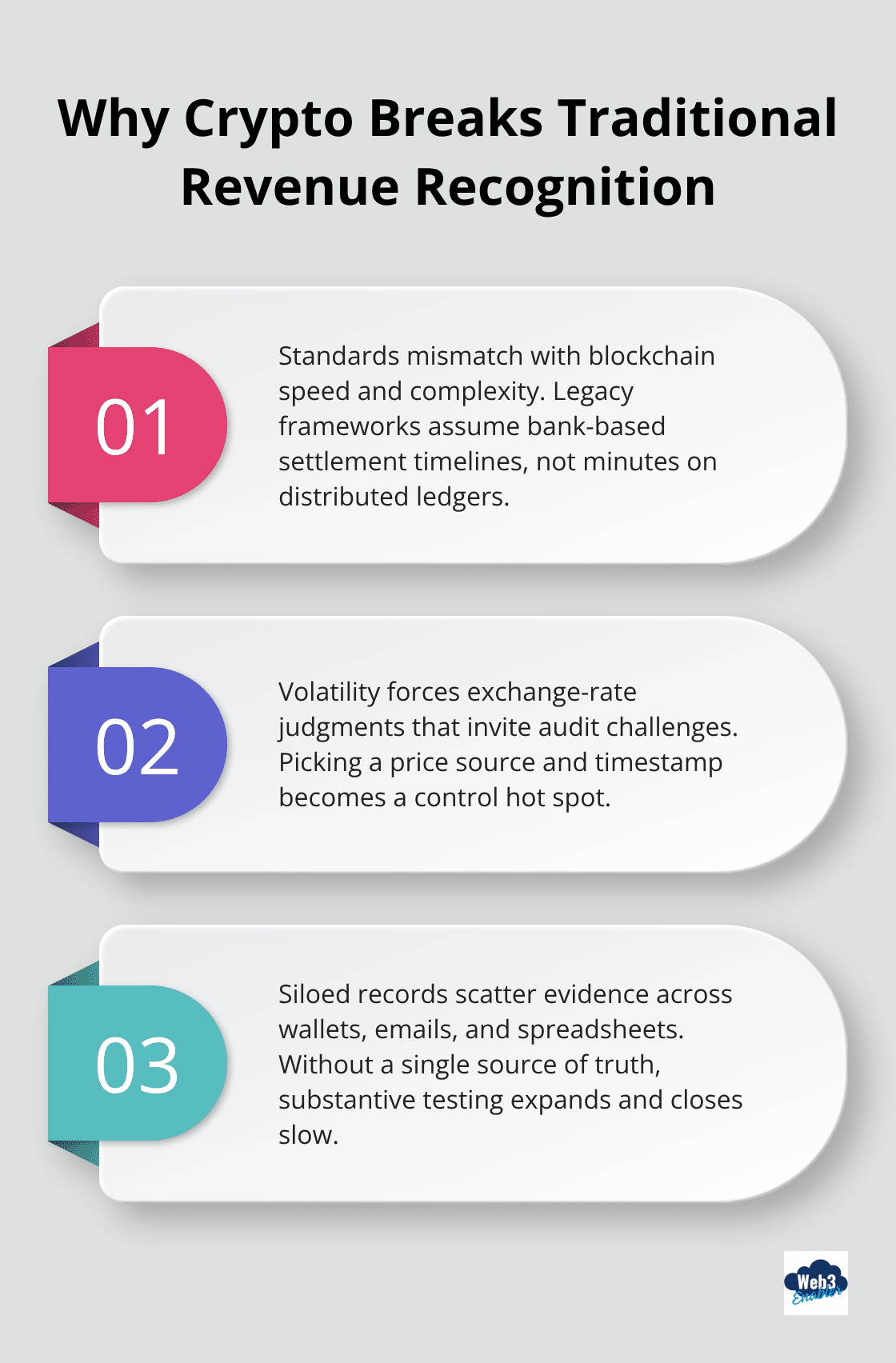 Why Crypto Breaks Traditional Revenue Recognition

01

Standards mismatch with blockchain speed and complexity. Legacy frameworks assume bank-based settlement timelines, not minutes on distributed ledgers.

02

Volatility forces exchange-rate judgments that invite audit challenges. Picking a price source and timestamp becomes a control hot spot.

03

Siloed records scatter evidence across wallets, emails, and spreadsheets. Without a single source of truth, substantive testing expands and closes slow.

Web3 Enabler