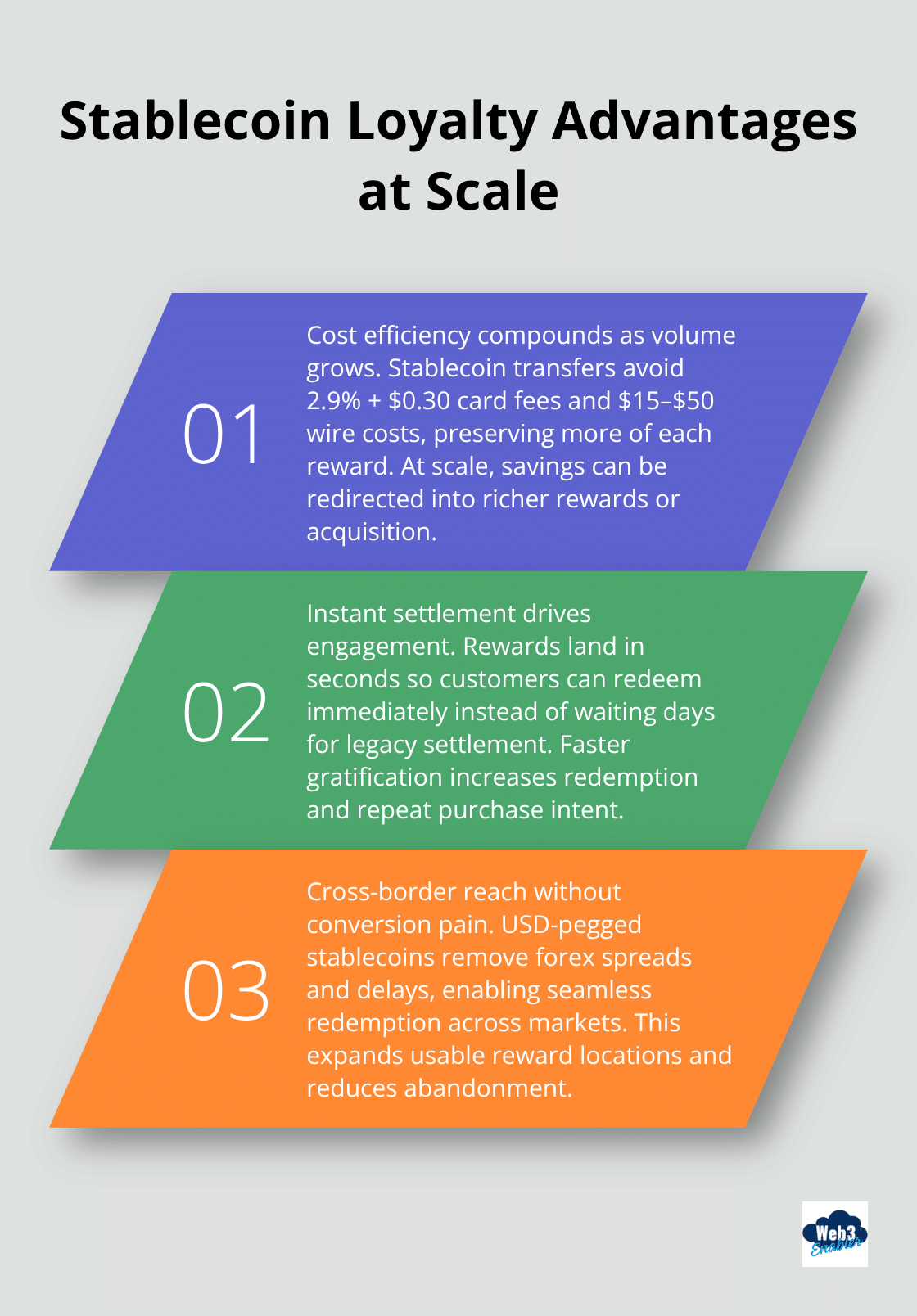 Stablecoin Loyalty Advantages at Scale

01

Cost efficiency compounds as volume grows. Stablecoin transfers avoid 2.9% + \$0.30 card fees and \$15–\$50 wire costs, preserving more of each reward. At scale, savings can be redirected into richer rewards or acquisition.

02

Instant settlement drives engagement. Rewards land in seconds so customers can redeem immediately instead of waiting days for legacy settlement. Faster gratification increases redemption and repeat purchase intent.

03

Cross-border reach without conversion pain. USD-pegged stablecoins remove forex spreads and delays, enabling seamless redemption across markets. This expands usable reward locations and reduces abandonment.

Web3 Enabler