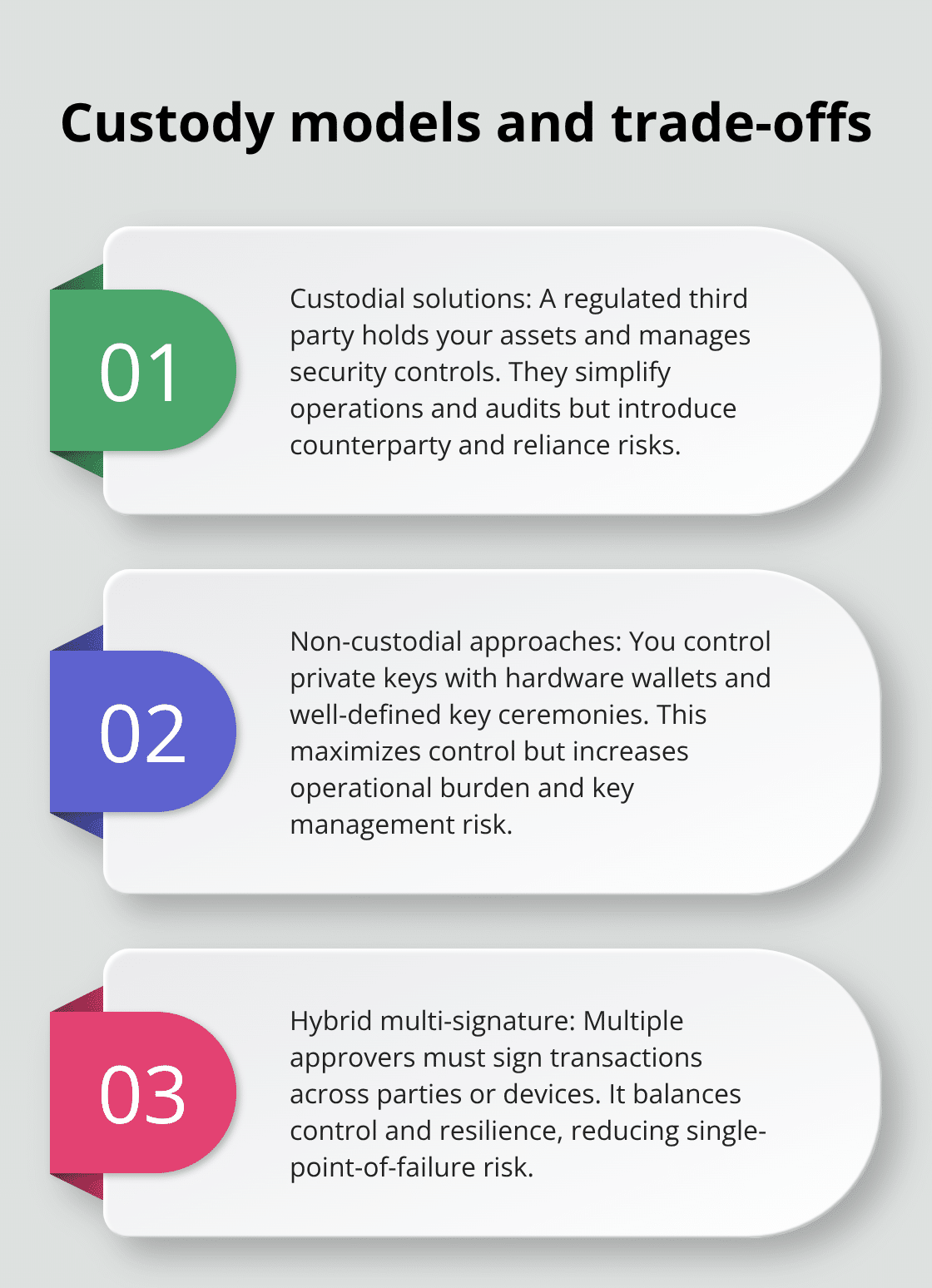 Custody models and trade-offs

01

Custodial solutions: A regulated third party holds your assets and manages security controls. They simplify operations and audits but introduce counterparty and reliance risks.

02

Non-custodial approaches: You control private keys with hardware wallets and well-defined key ceremonies. This maximizes control but increases operational burden and key management risk.

03

Hybrid multi-signature: Multiple approvers must sign transactions across parties or devices. It balances control and resilience, reducing single-point-of-failure risk.