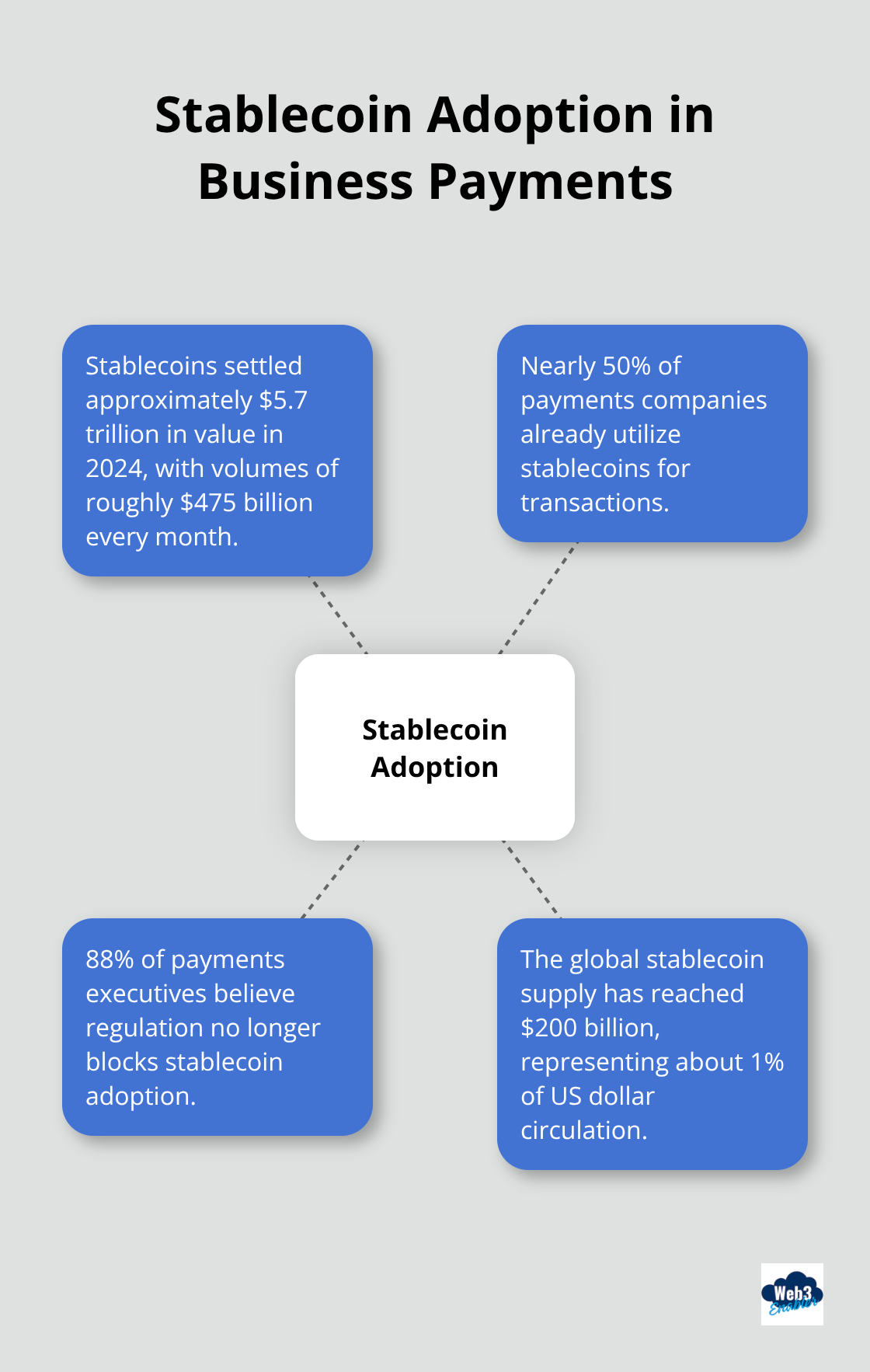 Stablecoin Adoption in Business Payments

Stablecoins settled approximately \$5.7 trillion in value in 2024, with volumes of roughly \$475 billion every month.

Nearly 50% of payments companies already utilize stablecoins for transactions.

Stablecoin Adoption

88% of payments executives believe regulation no longer blocks stablecoin adoption.

The global stablecoin supply has reached \$200 billion, representing about 1% of US dollar circulation.

Web3 Enabler