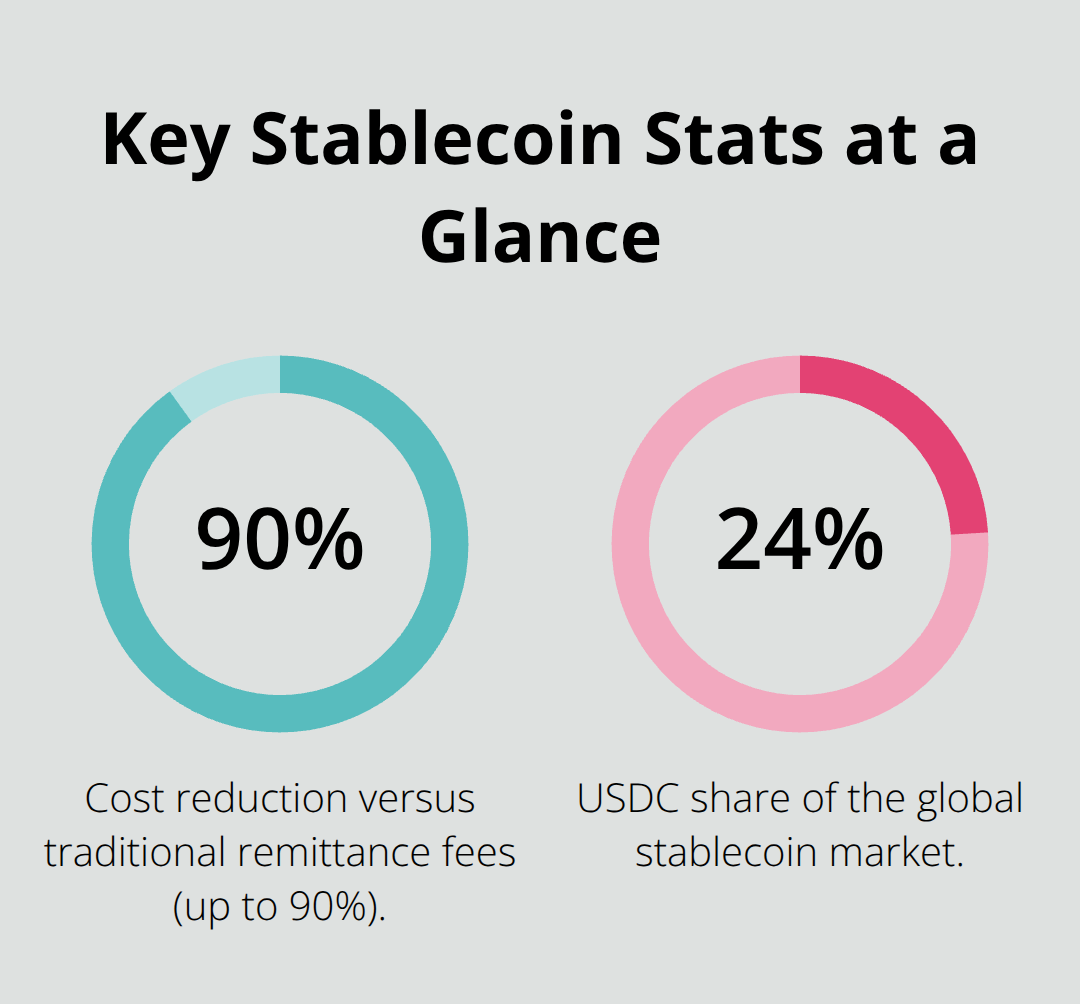 Key Stablecoin Stats at a Glance

90%

Cost reduction versus traditional remittance fees (up to 90%).

24%

USDC share of the global stablecoin market.