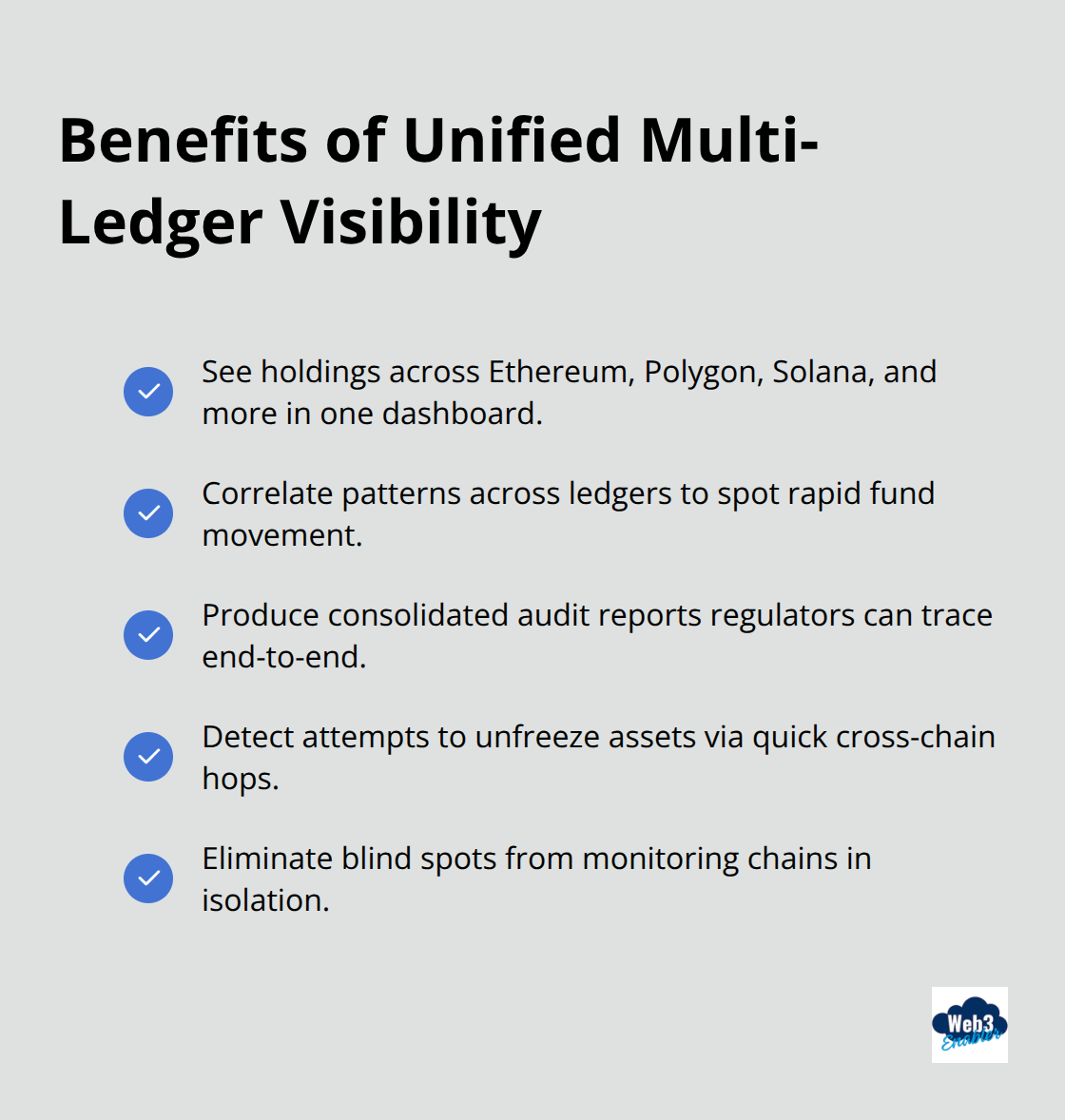 Benefits of Unified Multi-Ledger Visibility

See holdings across Ethereum, Polygon, Solana, and more in one dashboard.

Correlate patterns across ledgers to spot rapid fund movement.

Produce consolidated audit reports regulators can trace end-to-end.

Detect attempts to unfreeze assets via quick cross-chain hops.

Eliminate blind spots from monitoring chains in isolation.

Web3 Enabler