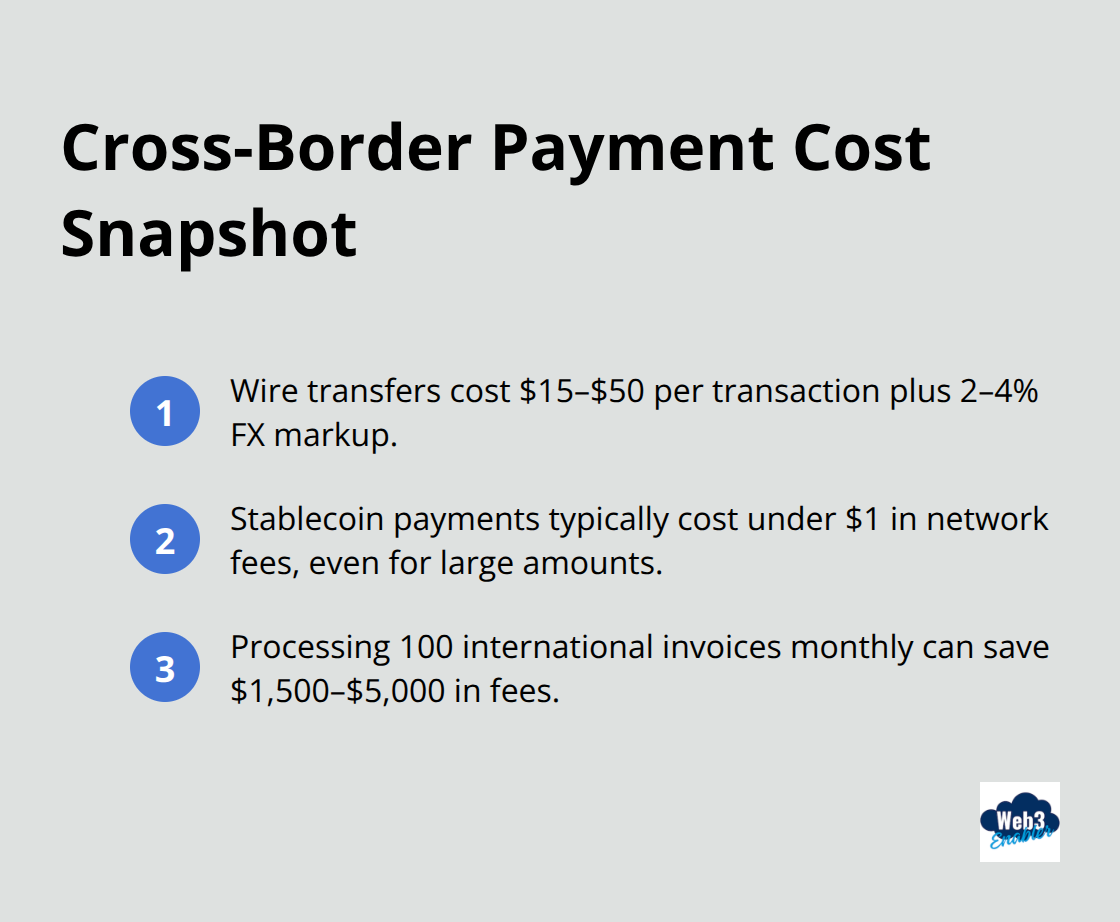 Cross-Border Payment Cost Snapshot

1 Wire transfers cost \$15–\$50 per transaction plus 2–4% FX markup.

2 Stablecoin payments typically cost under \$1 in network fees, even for large amounts.

3 Processing 100 international invoices monthly can save \$1,500–\$5,000 in fees.

Web3 Enabler