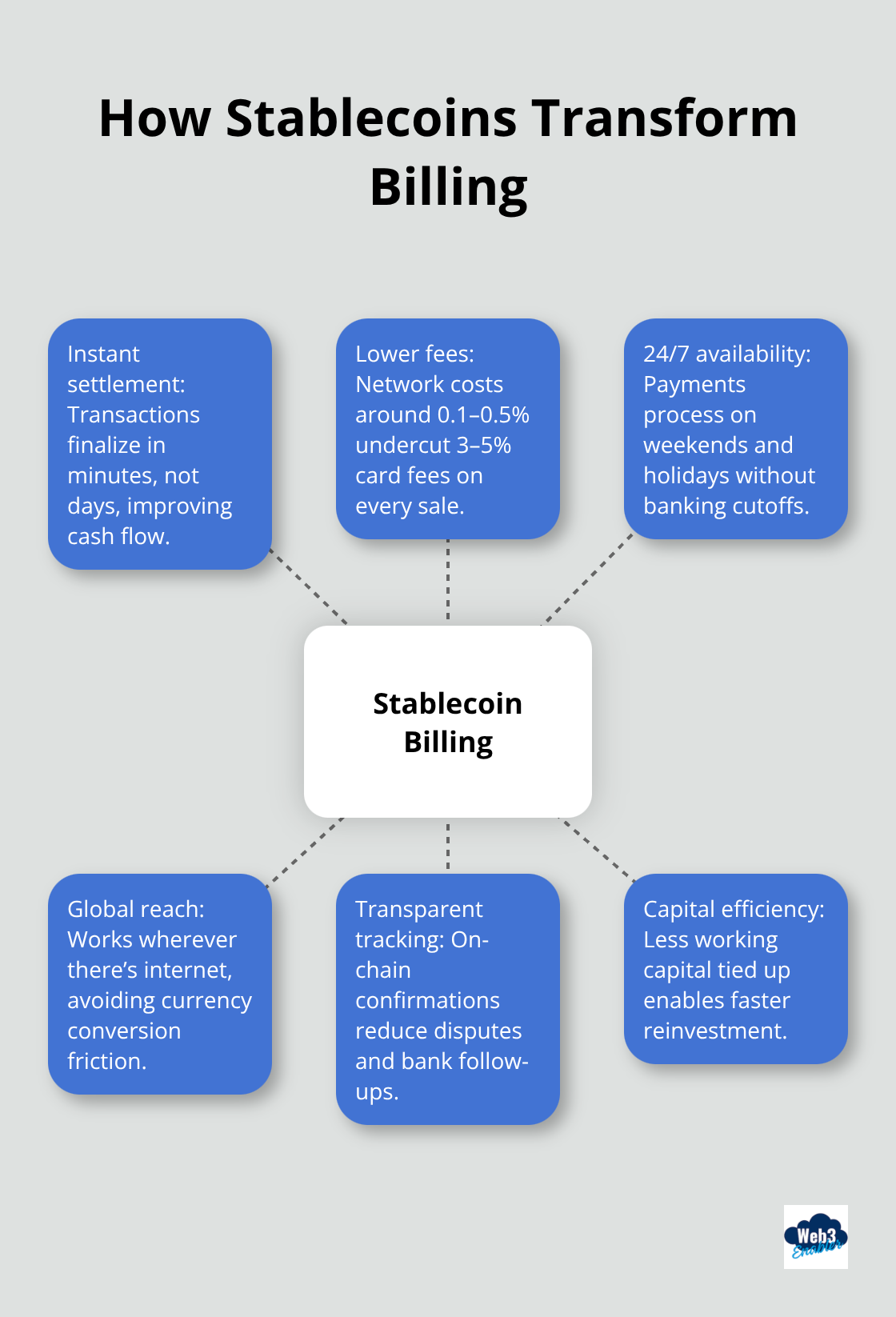 How Stablecoins Transform Billing

Instant settlement: Transactions finalize in minutes, not days, improving cash flow.

Lower fees: Network costs around 0.1–0.5% undercut 3–5% card fees on every sale.

24/7 availability: Payments process on weekends and holidays without banking cutoffs.

Stablecoin Billing

Global reach: Works wherever there's internet, avoiding currency conversion friction.

Transparent tracking: On-chain confirmations reduce disputes and bank follow-ups.

Capital efficiency: Less working capital tied up enables faster reinvestment.

Web3 Enabler