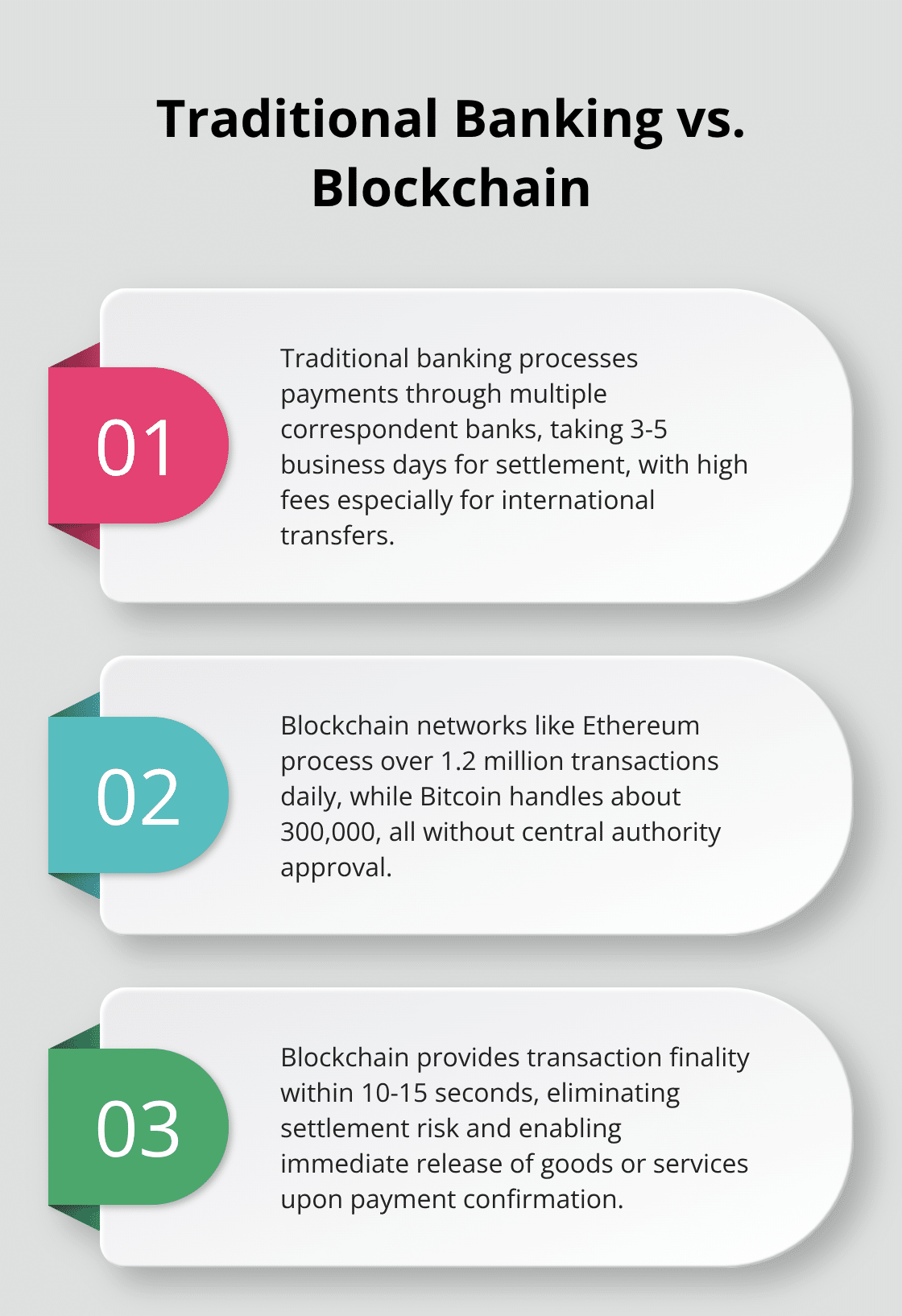 Traditional Banking vs. Blockchain

01

Traditional banking processes payments through multiple correspondent banks, taking 3-5 business days for settlement, with high fees especially for international transfers.

02

Blockchain networks like Ethereum process over 1.2 million transactions daily, while Bitcoin handles about 300,000, all without central authority approval.

03

Blockchain provides transaction finality within 10-15 seconds, eliminating settlement risk and enabling immediate release of goods or services upon payment confirmation.