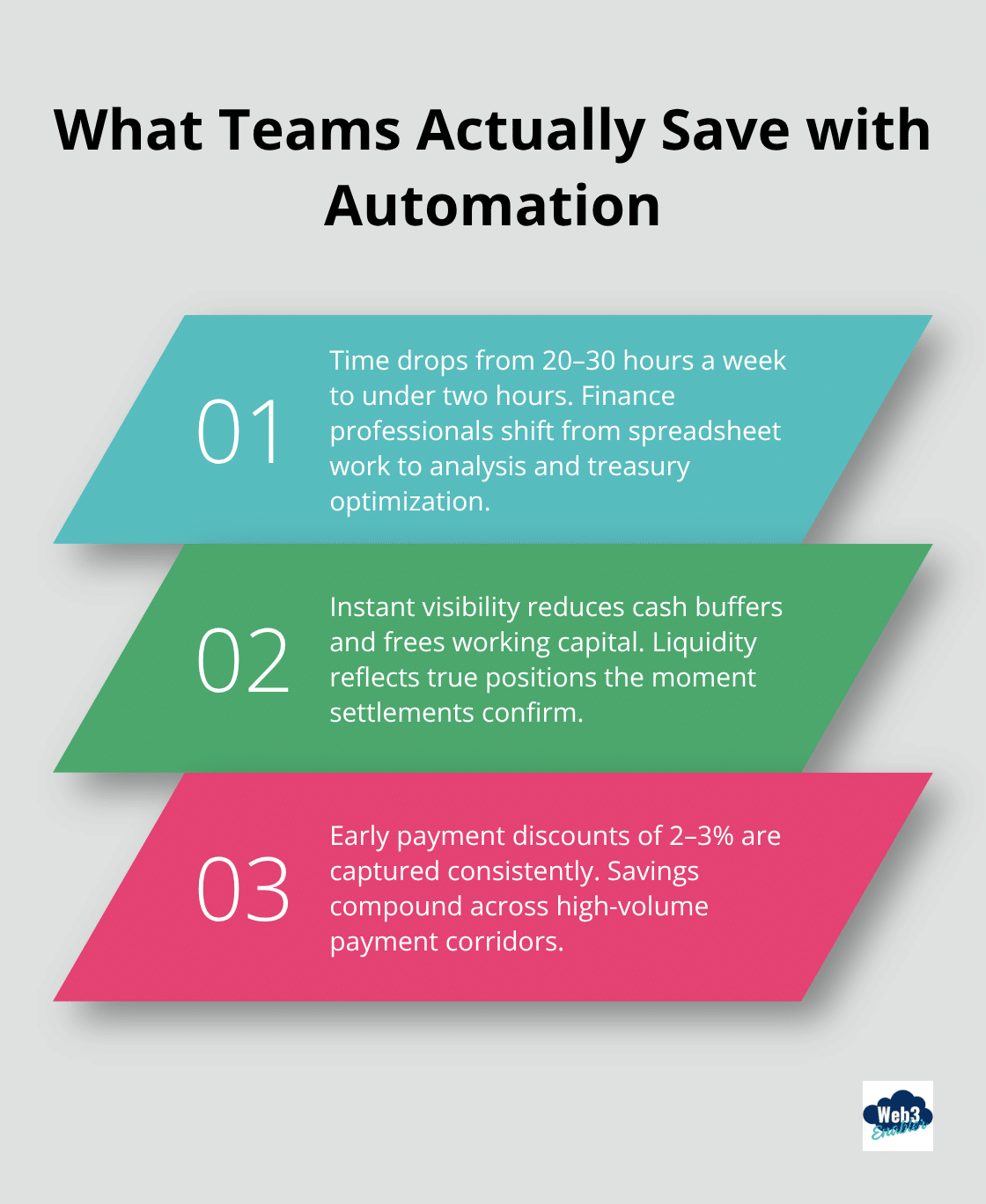 What Teams Actually Save with Automation

01

Time drops from 20–30 hours a week to under two hours. Finance professionals shift from spreadsheet work to analysis and treasury optimization.

02

Instant visibility reduces cash buffers and frees working capital. Liquidity reflects true positions the moment settlements confirm.

03

Early payment discounts of 2–3% are captured consistently. Savings compound across high-volume payment corridors.

Web3 Enabler