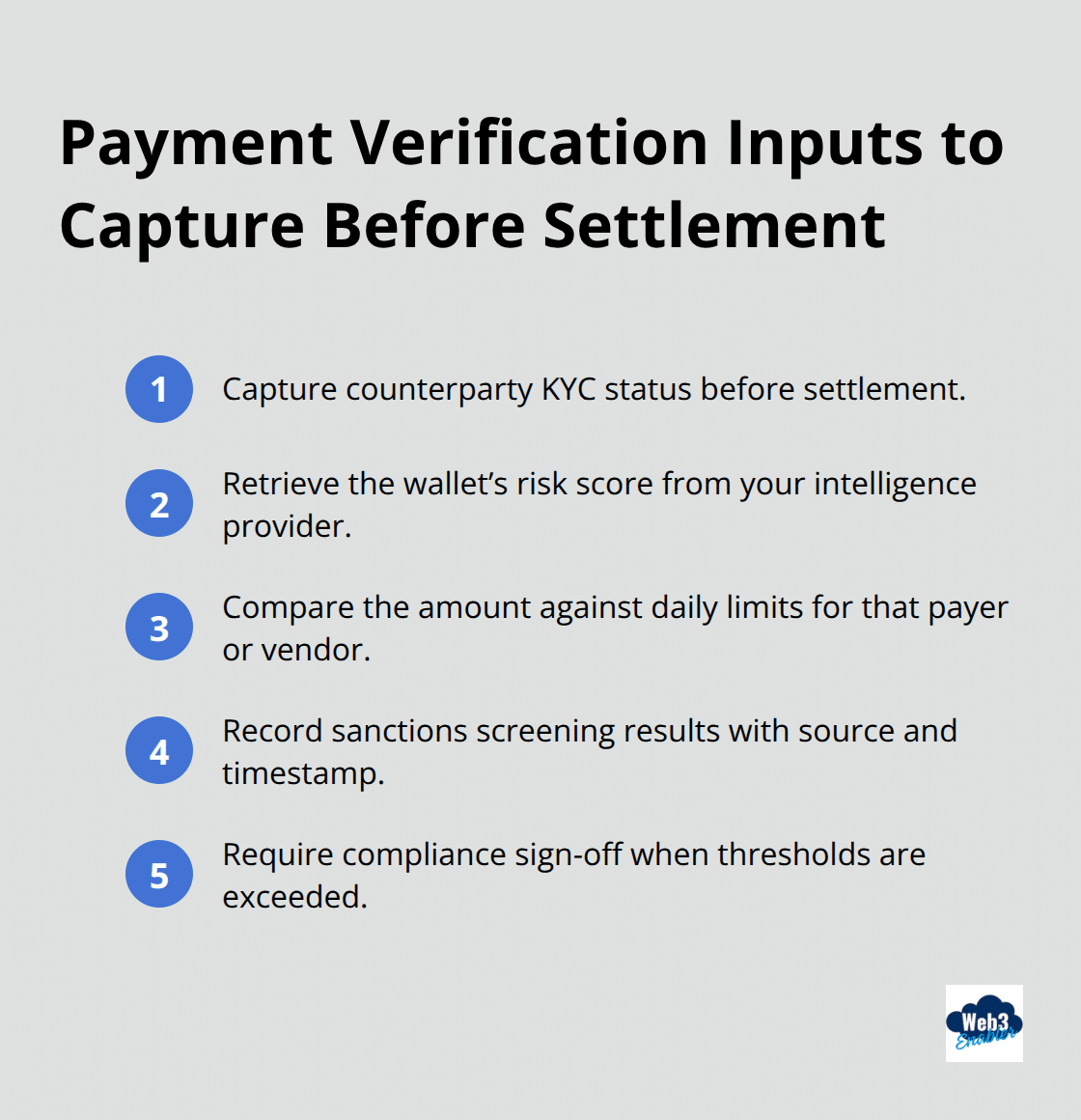 Payment Verification Inputs to Capture Before Settlement

1 Capture counterparty KYC status before settlement.

2 Retrieve the wallet’s risk score from your intelligence provider.

3 Compare the amount against daily limits for that payer or vendor.

4 Record sanctions screening results with source and timestamp.

5 Require compliance sign-off when thresholds are exceeded.

Web3 Enabler