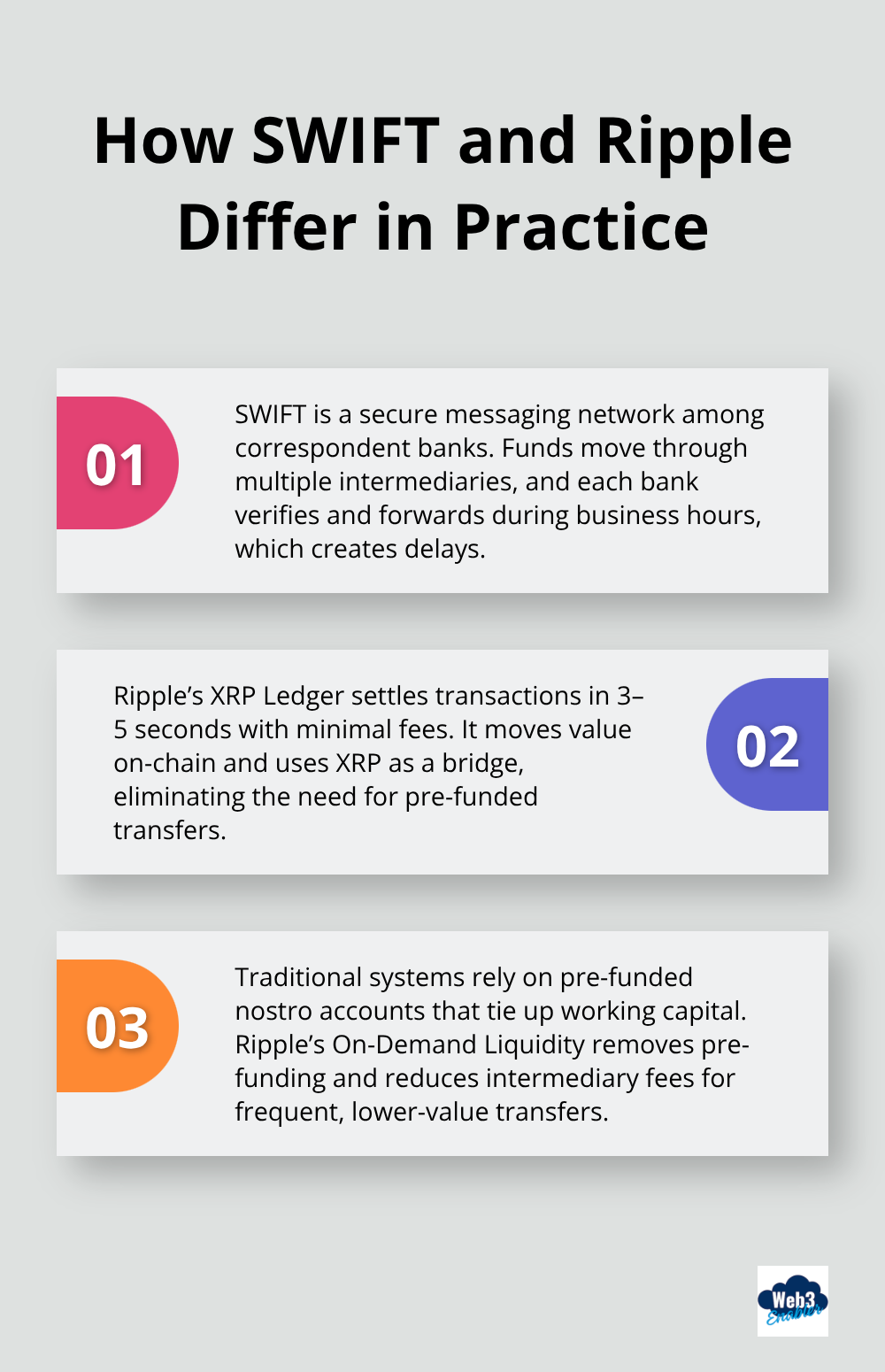 How SWIFT and Ripple Differ in Practice

01

SWIFT is a secure messaging network among correspondent banks. Funds move through multiple intermediaries, and each bank verifies and forwards during business hours, which creates delays.

Ripple's XRP Ledger settles transactions in 3–5 seconds with minimal fees. It moves value on-chain and uses XRP as a bridge, eliminating the need for pre-funded transfers.

02

03

Traditional systems rely on pre-funded nostro accounts that tie up working capital. Ripple's On-Demand Liquidity removes pre-funding and reduces intermediary fees for frequent, lower-value transfers.

Web3 Enabler