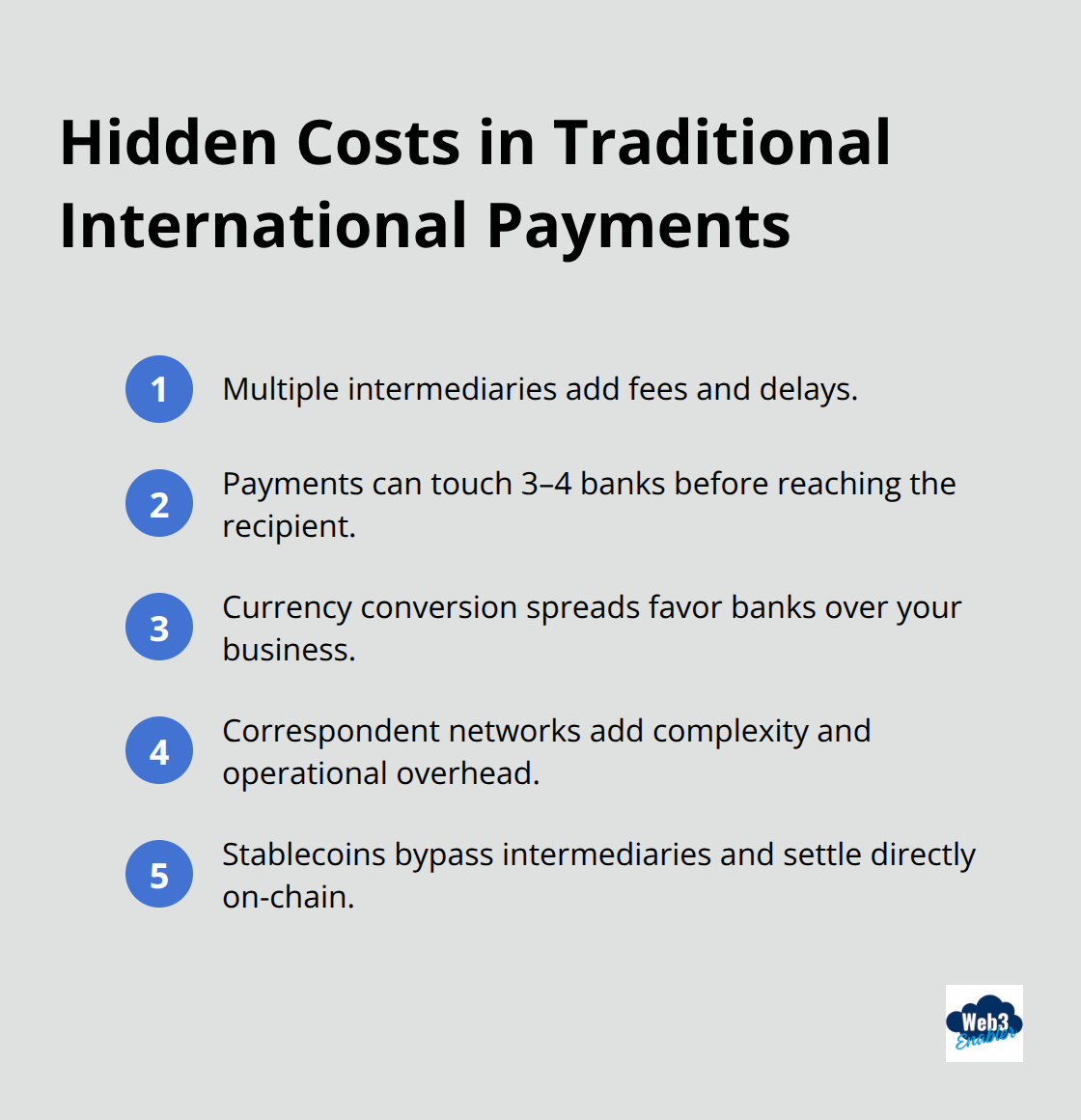 Hidden Costs in Traditional International Payments

1 Multiple intermediaries add fees and delays.

2 Payments can touch 3–4 banks before reaching the recipient.

3 Currency conversion spreads favor banks over your business.

4 Correspondent networks add complexity and operational overhead.

5 Stablecoins bypass intermediaries and settle directly on-chain.

Web3 Enabler