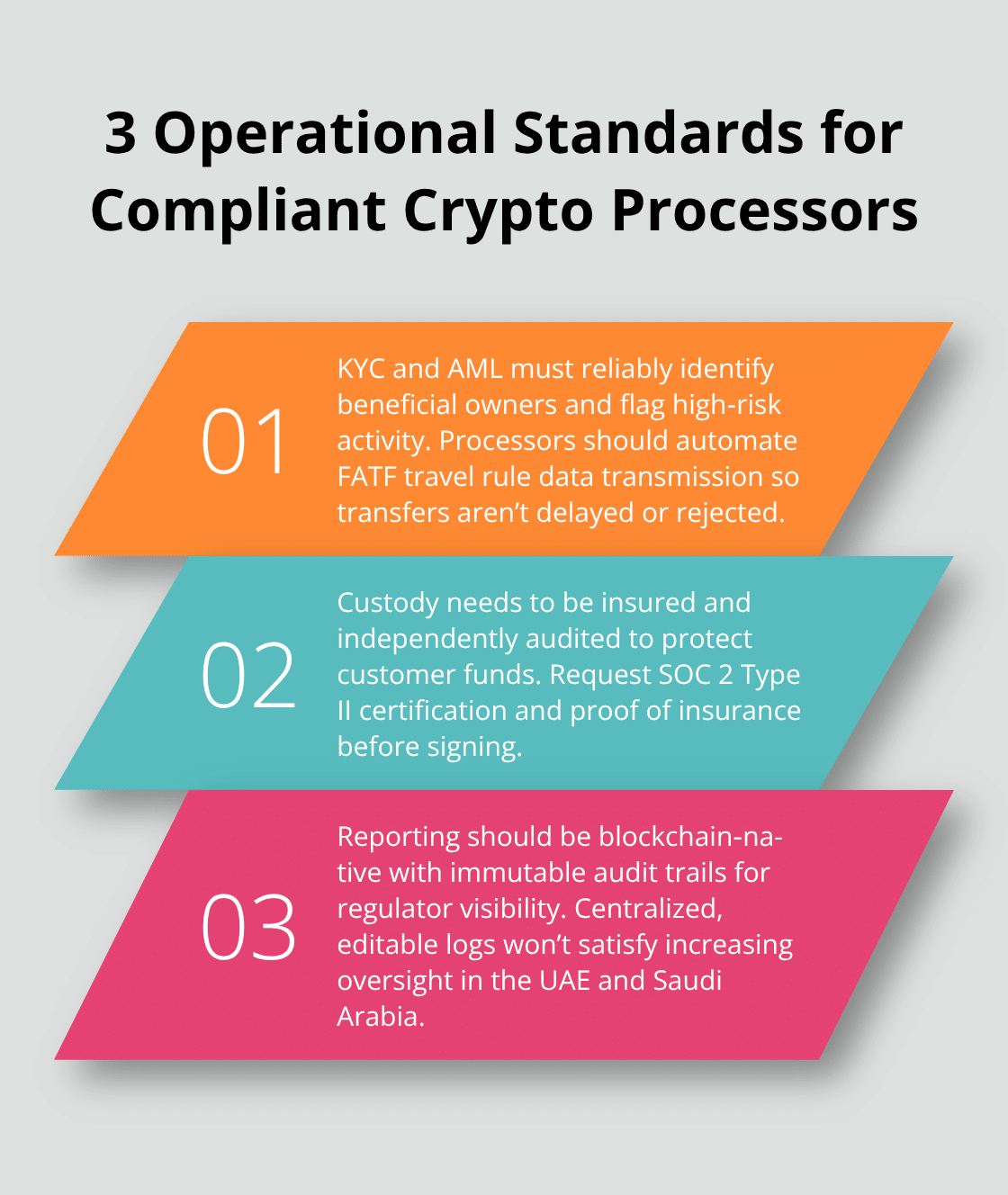 3 Operational Standards for Compliant Crypto Processors

01

KYC and AML must reliably identify beneficial owners and flag high-risk activity. Processors should automate FATF travel rule data transmission so transfers aren't delayed or rejected.

02

Custody needs to be insured and independently audited to protect customer funds. Request SOC 2 Type II certification and proof of insurance before signing.

03

Reporting should be blockchain-native with immutable audit trails for regulator visibility. Centralized, editable logs won't satisfy increasing oversight in the UAE and Saudi Arabia.