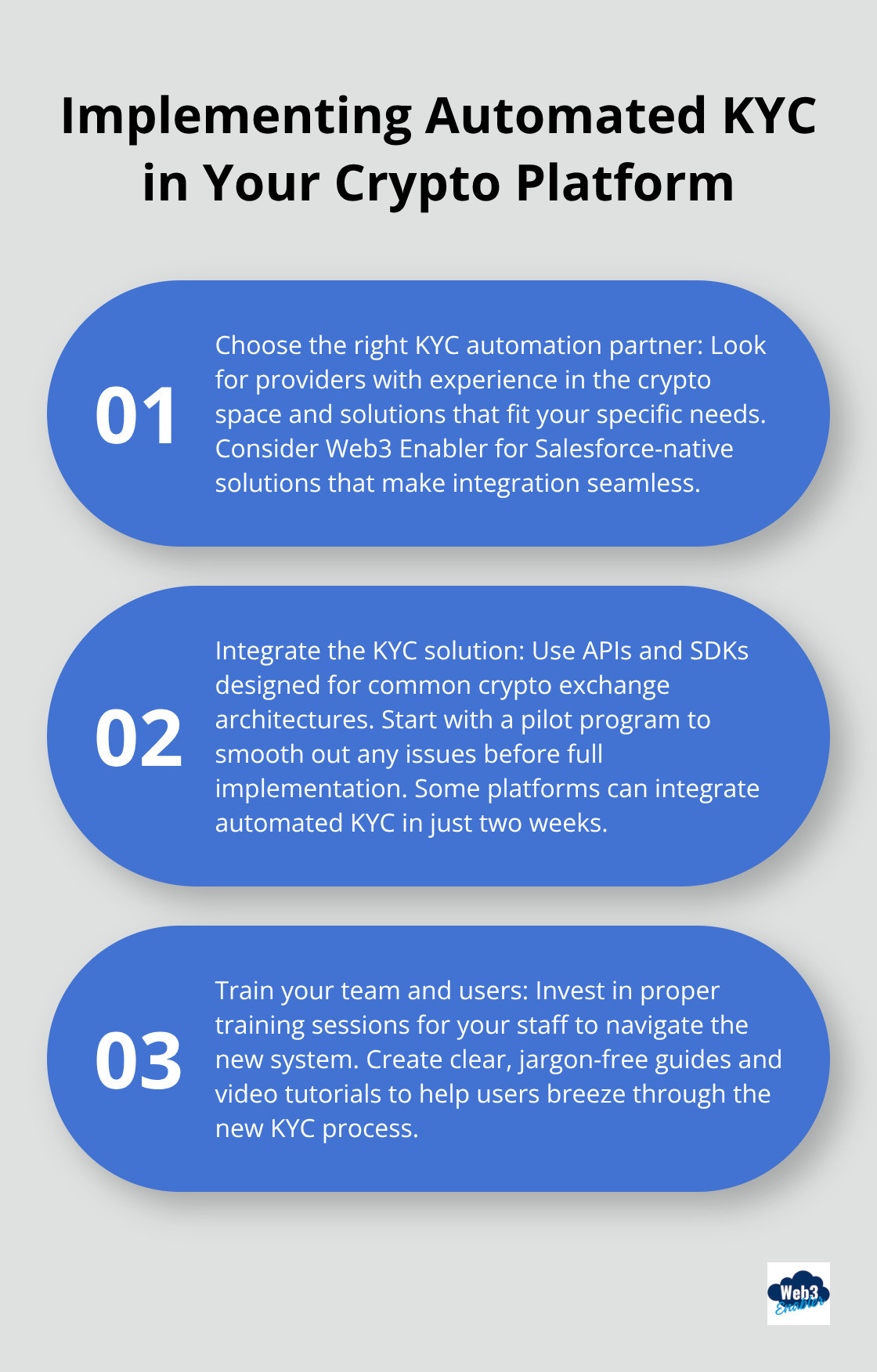 Implementing Automated KYC in Your Crypto Platform

01

Choose the right KYC automation partner: Look for providers with experience in the crypto space and solutions that fit your specific needs. Consider Web3 Enabler for Salesforce-native solutions that make integration seamless.

02

Integrate the KYC solution: Use APIs and SDKs designed for common crypto exchange architectures. Start with a pilot program to smooth out any issues before full implementation. Some platforms can integrate automated KYC in just two weeks.

03

Train your team and users: Invest in proper training sessions for your staff to navigate the new system. Create clear, jargon-free guides and video tutorials to help users breeze through the new KYC process.

Web3 Enabler