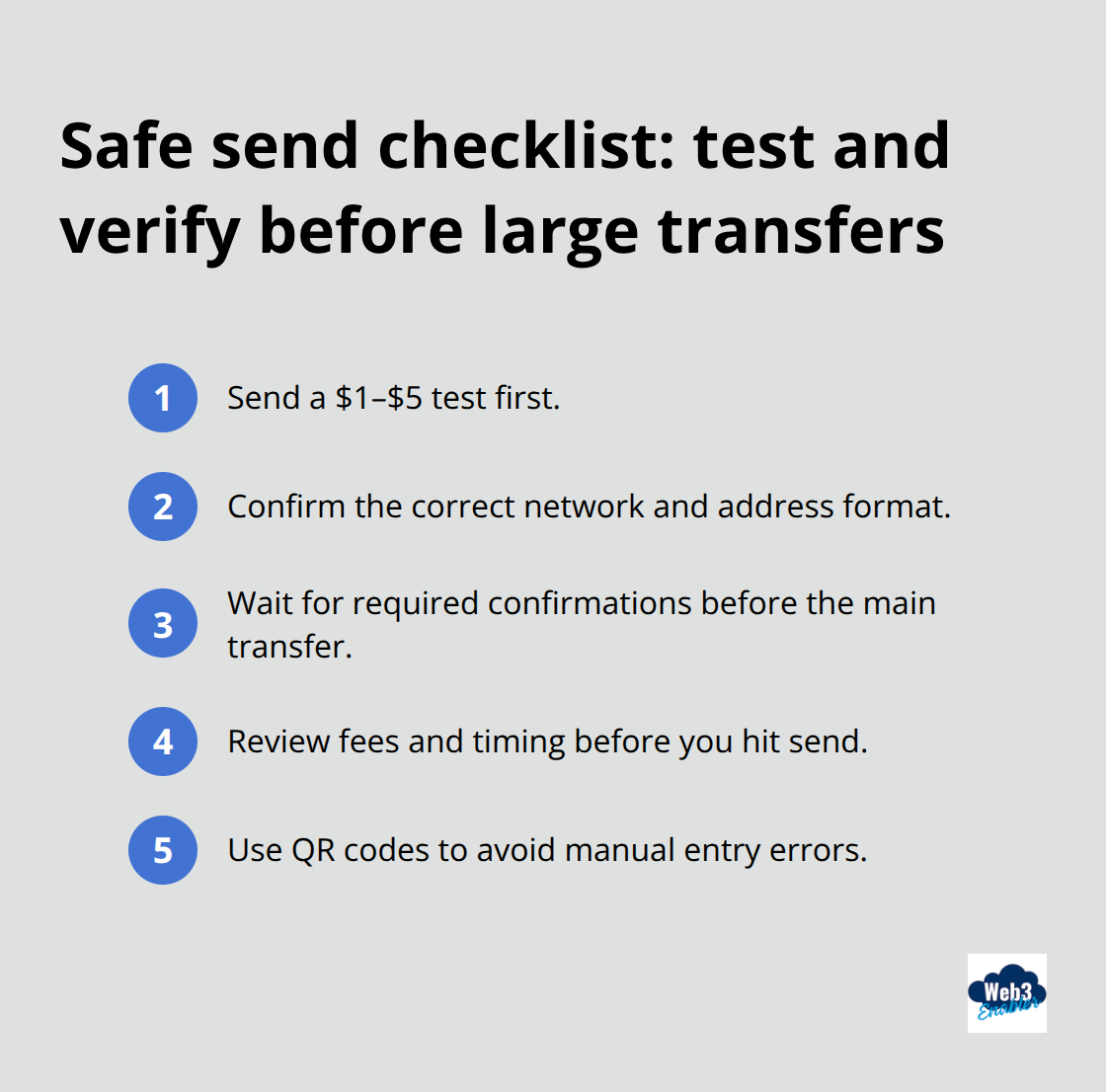 Safe send checklist: test and verify before large transfers

1 Send a \$1–\$5 test first.

2 Confirm the correct network and address format.

3 Wait for required confirmations before the main transfer.

4 Review fees and timing before you hit send.

5 Use QR codes to avoid manual entry errors.

Web3 Enabler