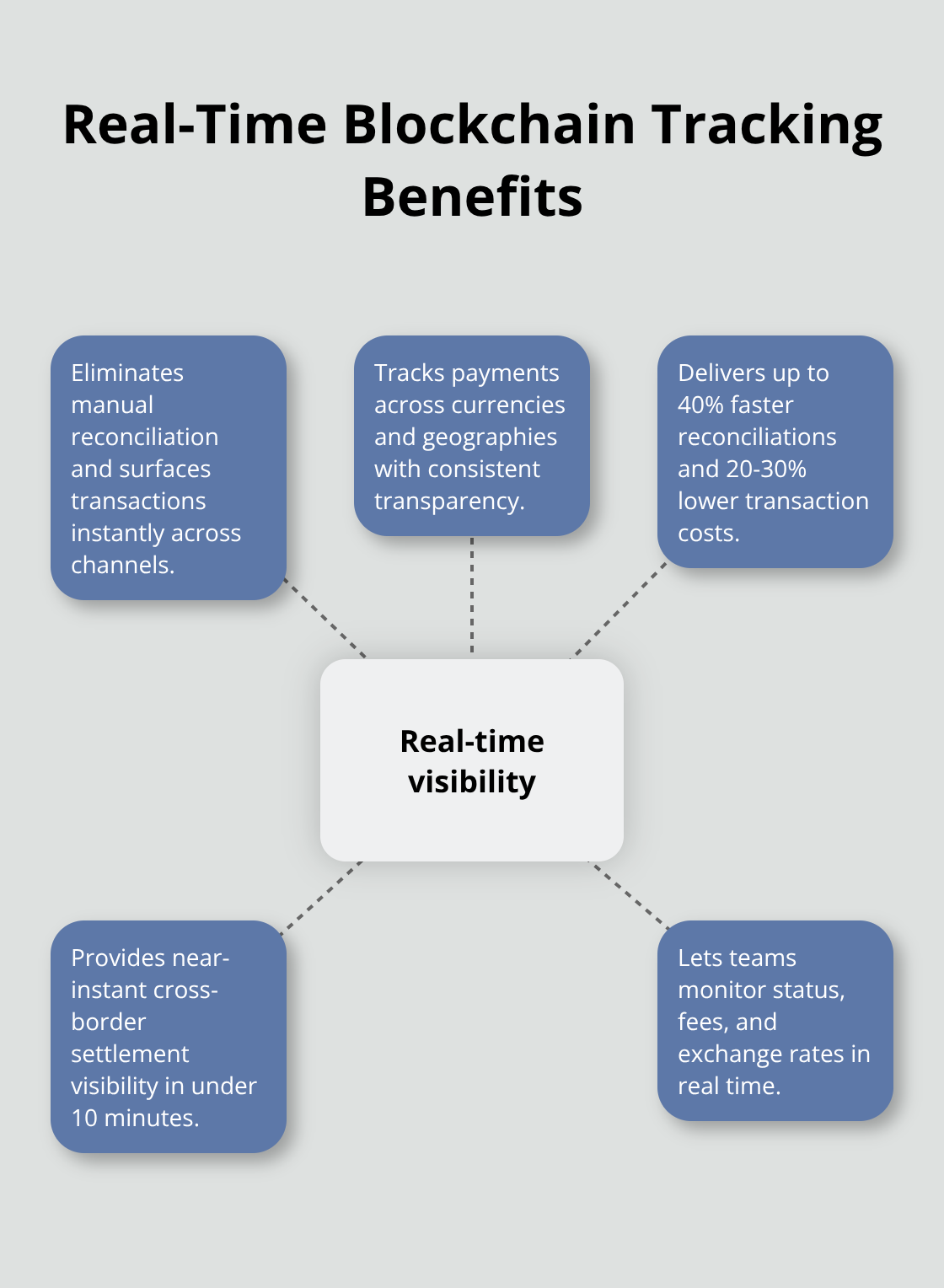 Real-Time Blockchain Tracking Benefits

Eliminates manual reconciliation and surfaces transactions instantly across channels.

Tracks payments across currencies and geographies with consistent transparency.

Delivers up to 40% faster reconciliations and 20-30% lower transaction costs.

Real-time visibility

Provides near-instant cross-border settlement visibility in under 10 minutes.

Lets teams monitor status, fees, and exchange rates in real time.