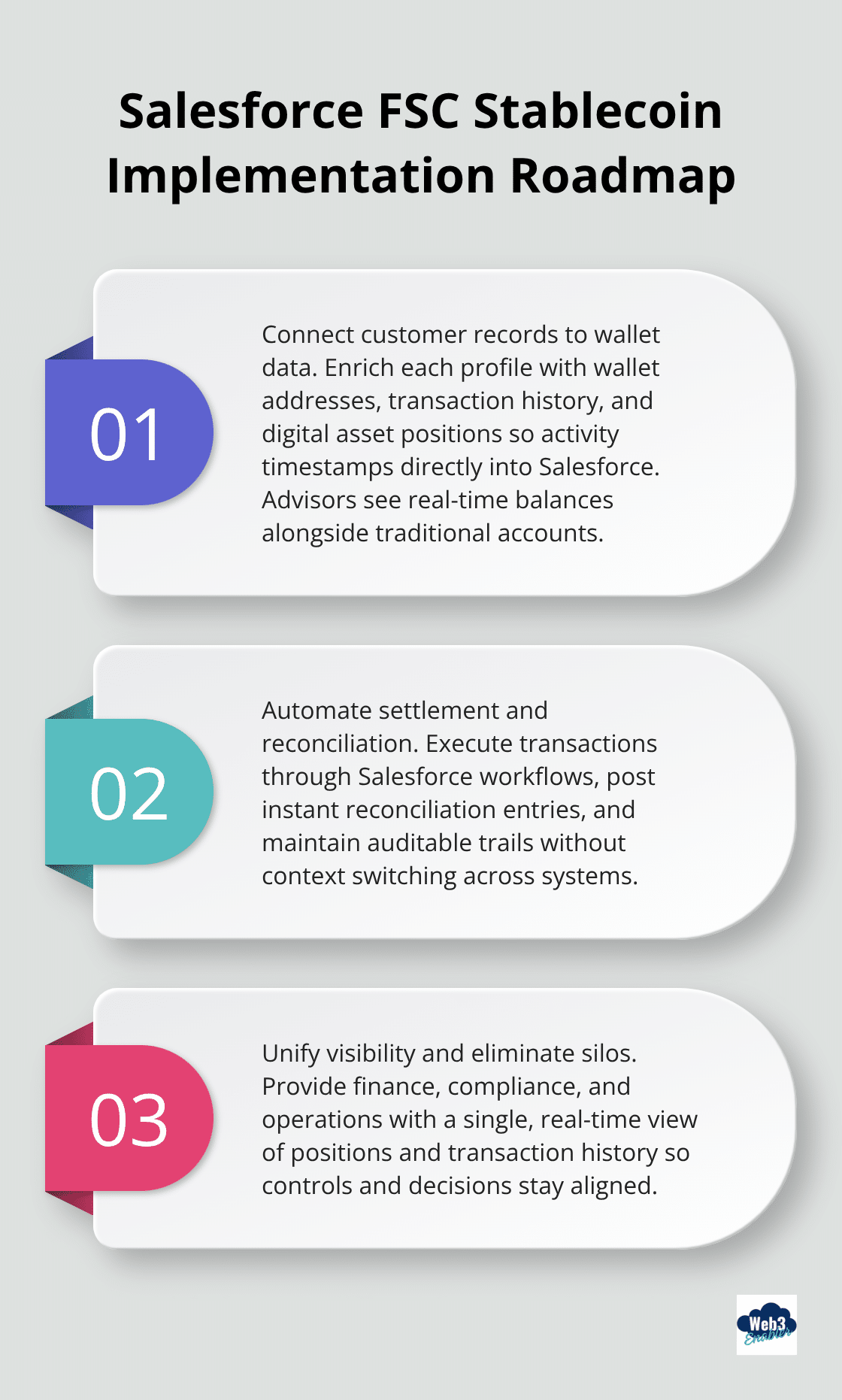 Salesforce FSC Stablecoin Implementation Roadmap

01

Connect customer records to wallet data. Enrich each profile with wallet addresses, transaction history, and digital asset positions so activity timestamps directly into Salesforce. Advisors see real-time balances alongside traditional accounts.

02

Automate settlement and reconciliation. Execute transactions through Salesforce workflows, post instant reconciliation entries, and maintain auditable trails without context switching across systems.

03

Unify visibility and eliminate silos. Provide finance, compliance, and operations with a single, real-time view of positions and transaction history so controls and decisions stay aligned.

Web3 Enabler