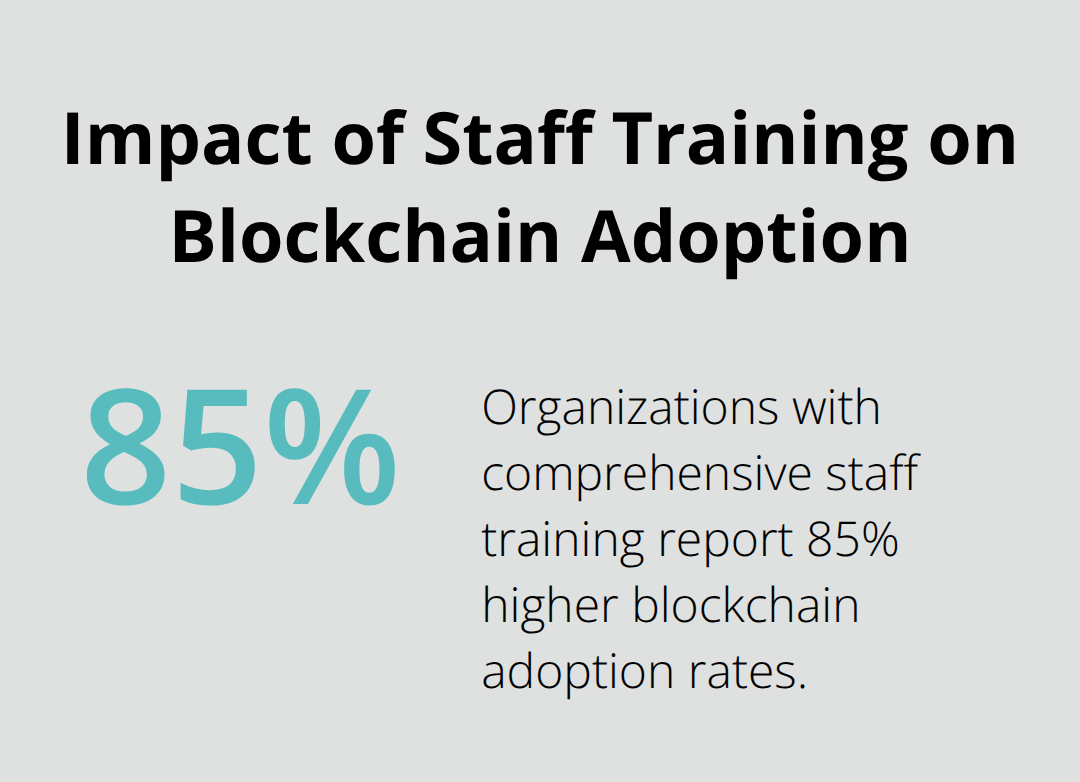 Impact of Staff Training on Blockchain Adoption

85%

Organizations with comprehensive staff training report 85% higher blockchain adoption rates.