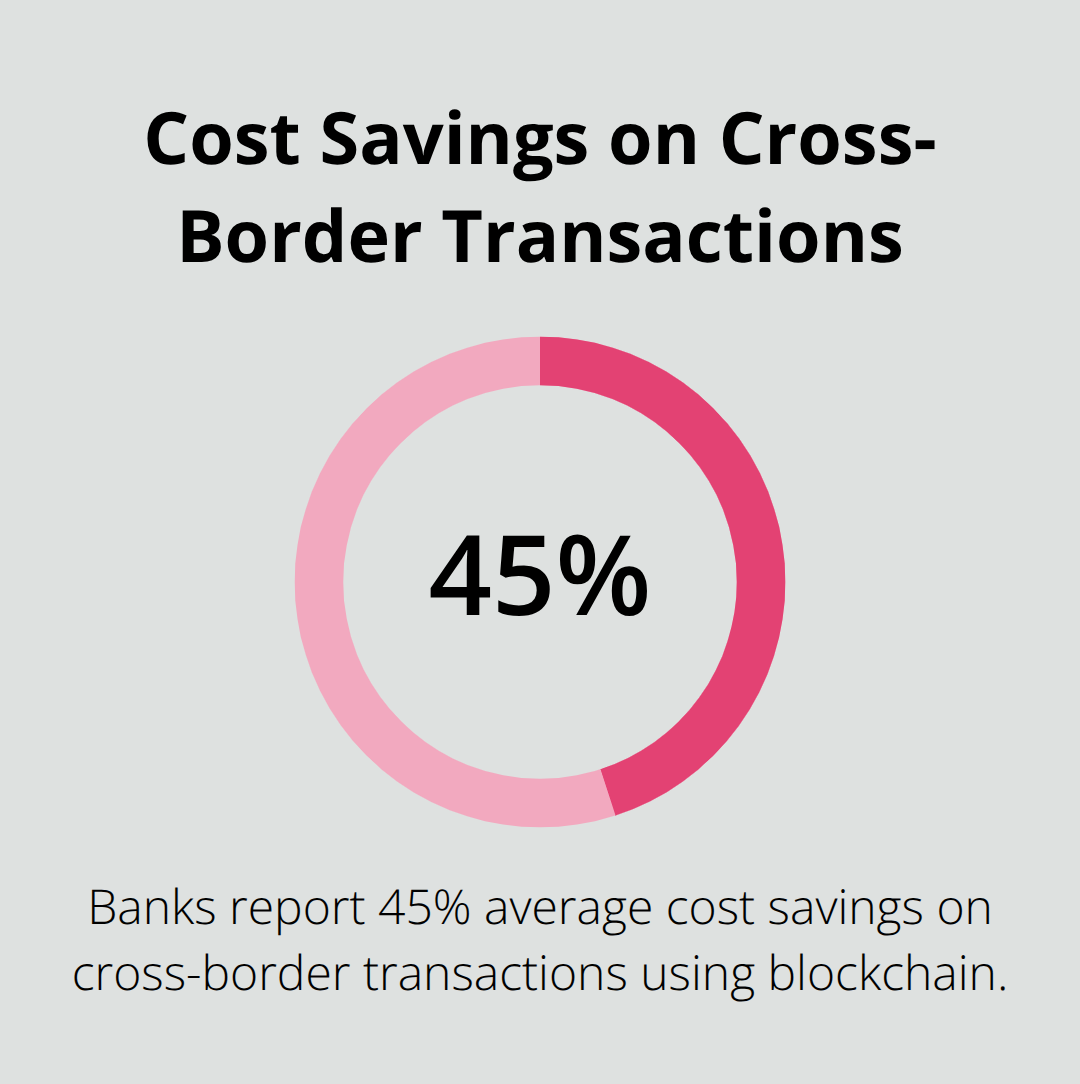 Cost Savings on Cross-Border Transactions

45%

Banks report 45% average cost savings on cross-border transactions using blockchain.