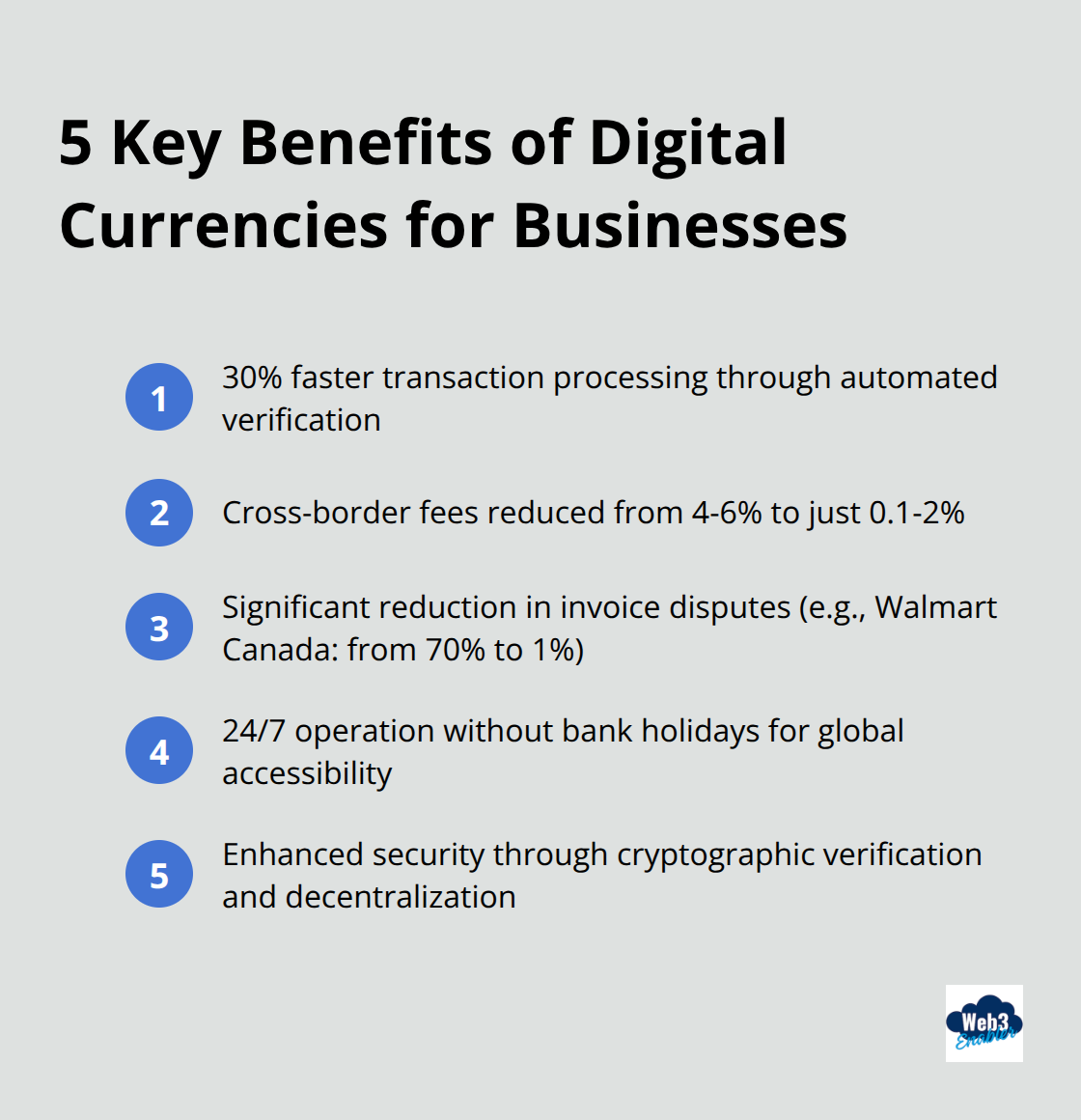 5 Key Benefits of Digital Currencies for Businesses

1 30% faster transaction processing through automated verification

2 Cross-border fees reduced from 4-6% to just 0.1-2%

3 Significant reduction in invoice disputes (e.g., Walmart Canada: from 70% to 1%)

4 24/7 operation without bank holidays for global accessibility

5 Enhanced security through cryptographic verification and decentralization

Web3 Enabler