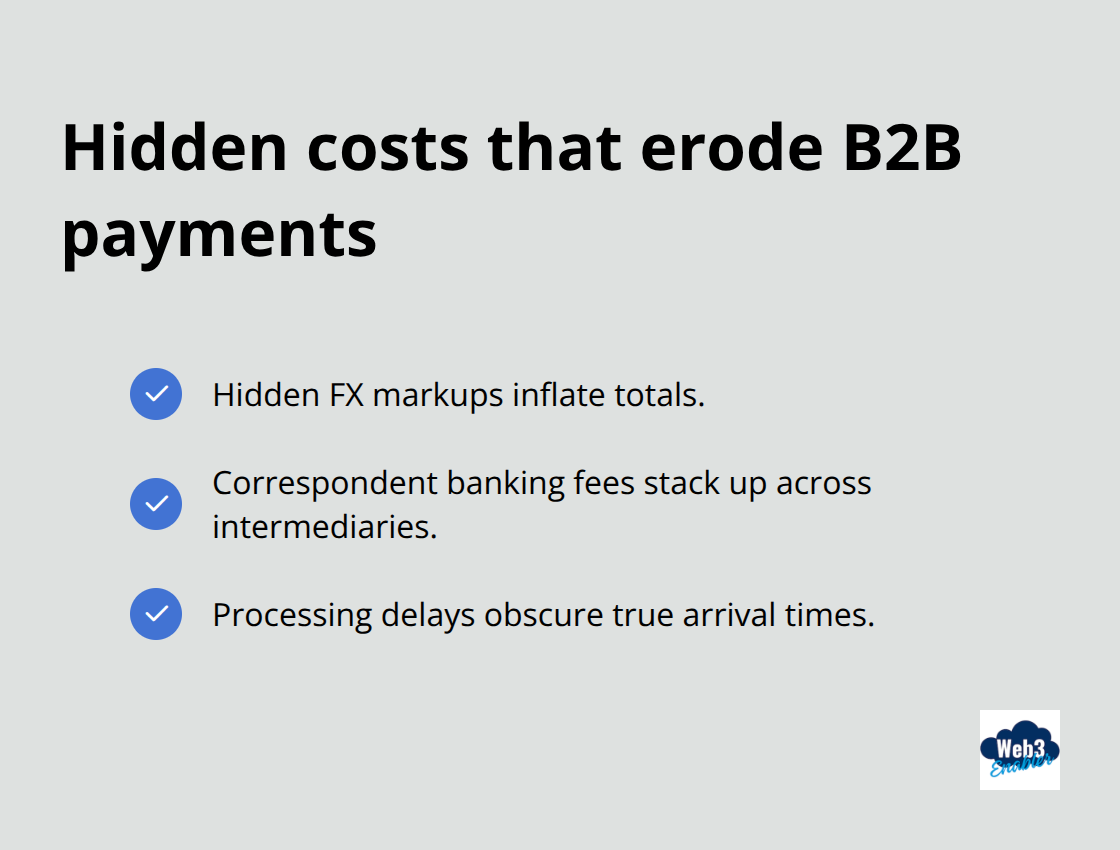 Hidden costs that erode B2B payments

Hidden FX markups inflate totals.

Correspondent banking fees stack up across intermediaries.

Processing delays obscure true arrival times.

Web3 Enabler