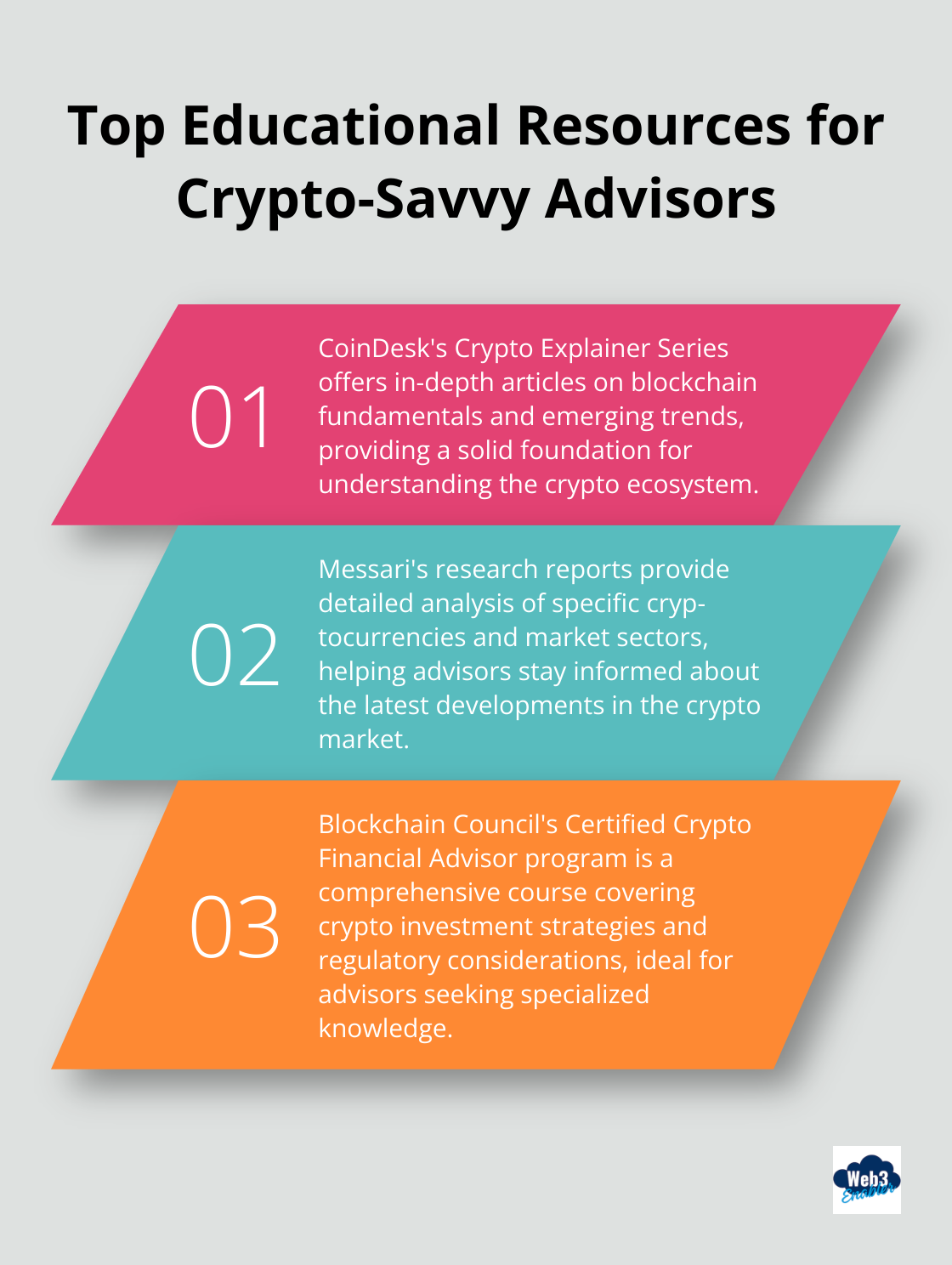 Top Educational Resources for Crypto-Savvy Advisors

01

CoinDesk's Crypto Explainer Series offers in-depth articles on blockchain fundamentals and emerging trends, providing a solid foundation for understanding the crypto ecosystem.

02

Messari's research reports provide detailed analysis of specific cryptocurrencies and market sectors, helping advisors stay informed about the latest developments in the crypto market.

03

Blockchain Council's Certified Crypto Financial Advisor program is a comprehensive course covering crypto investment strategies and regulatory considerations, ideal for advisors seeking specialized knowledge.

Web3 Enabler