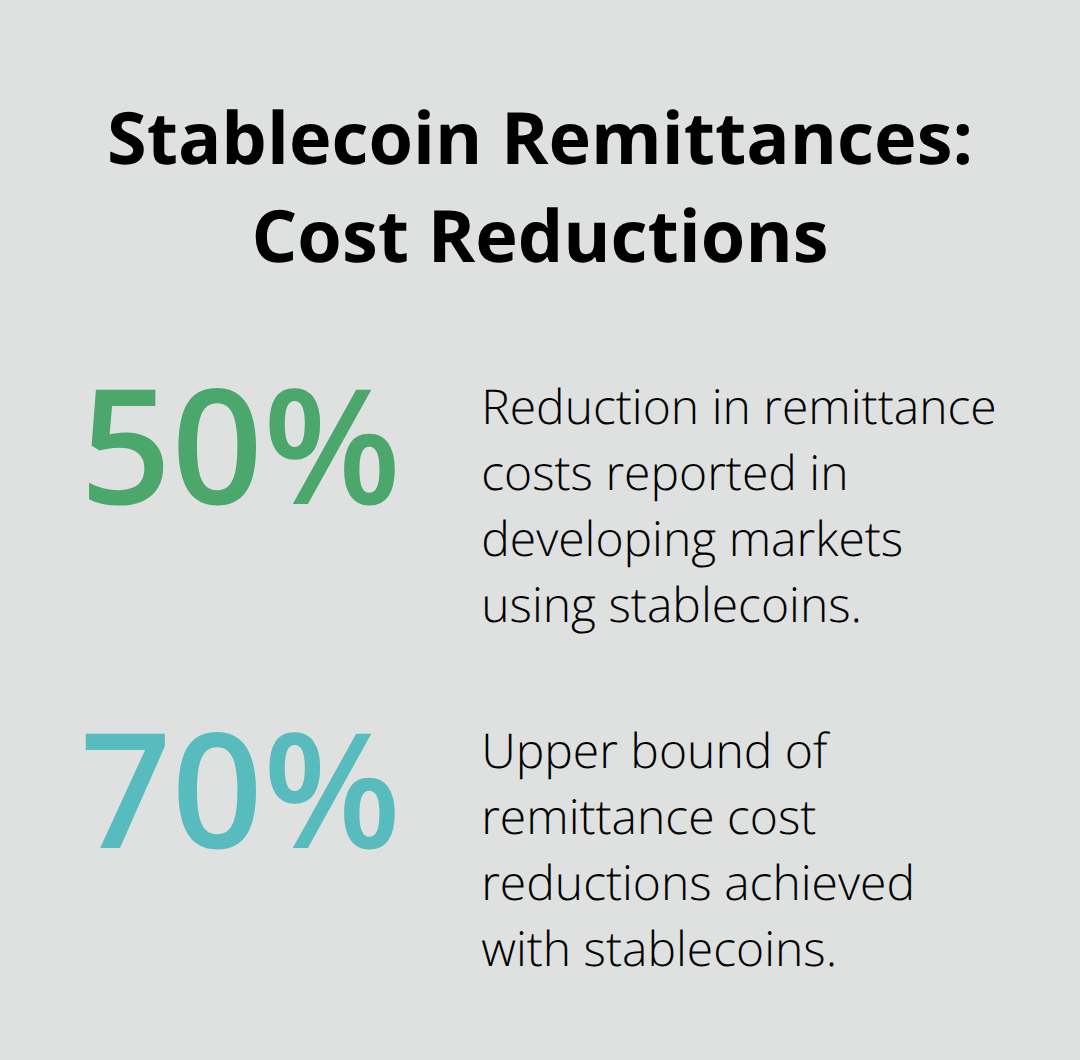 Stablecoin Remittances: Cost Reductions

50%

Reduction in remittance costs reported in developing markets using stablecoins.

70%

Upper bound of remittance cost reductions achieved with stablecoins.