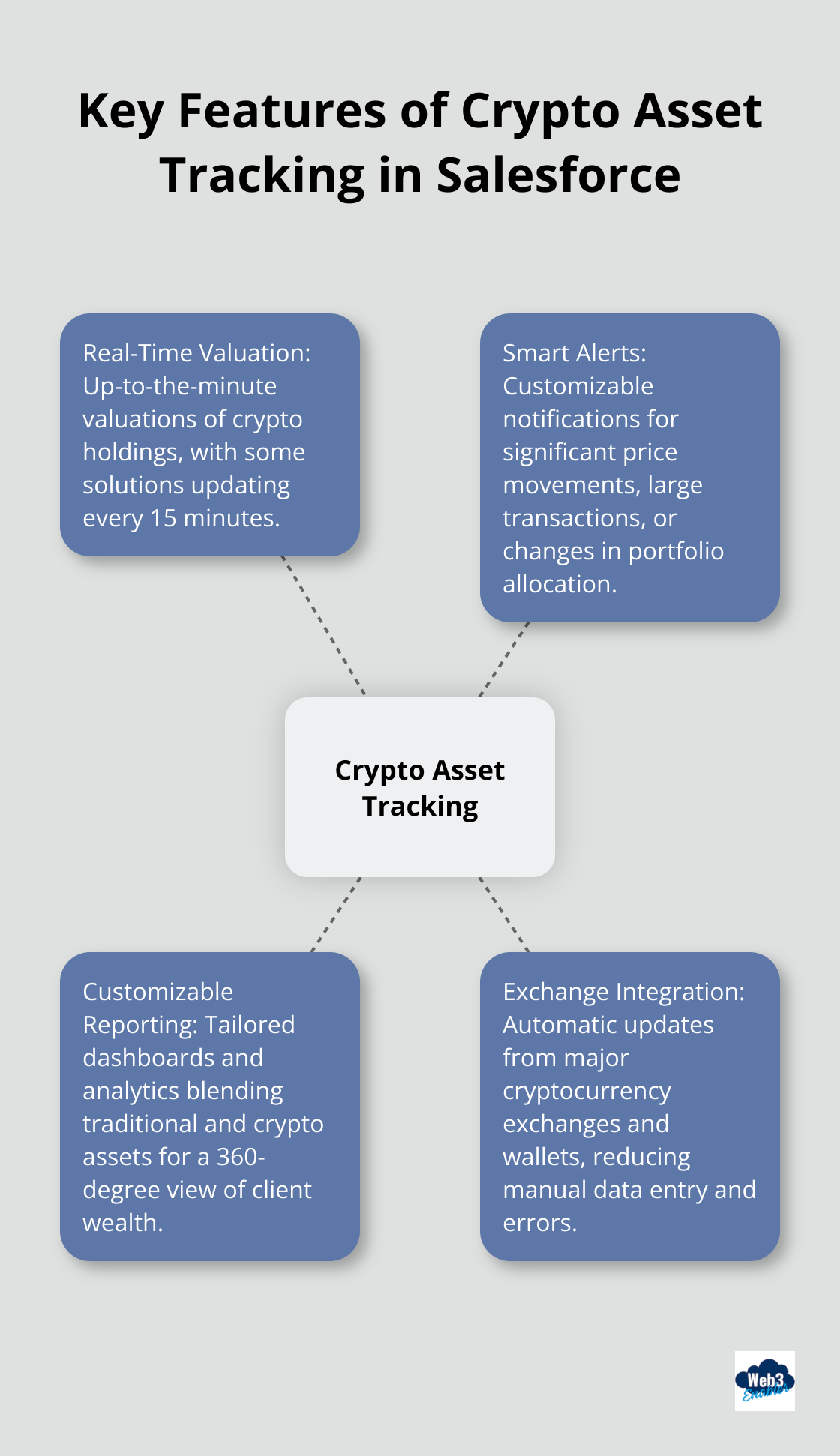 Key Features of Crypto Asset Tracking in Salesforce

Real-Time Valuation: Up-to-the-minute valuations of crypto holdings, with some solutions updating every 15 minutes.

Smart Alerts: Customizable notifications for significant price movements, large transactions, or changes in portfolio allocation.

Crypto Asset Tracking

Customizable Reporting: Tailored dashboards and analytics blending traditional and crypto assets for a 360-degree view of client wealth.

Exchange Integration: Automatic updates from major cryptocurrency exchanges and wallets, reducing manual data entry and errors.

Web3 Enabler