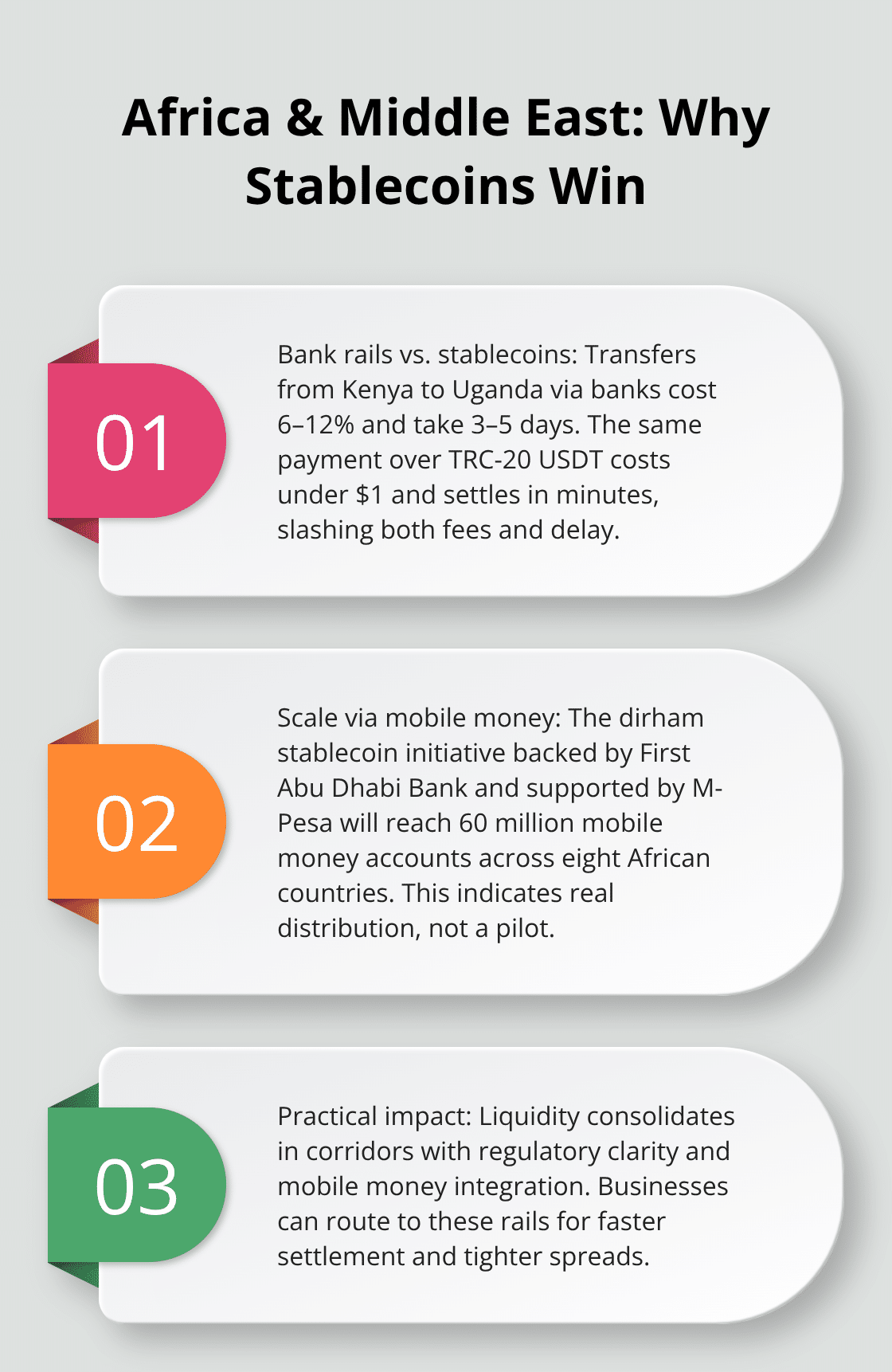 Africa & Middle East: Why Stablecoins Win

01

Bank rails vs. stablecoins: Transfers from Kenya to Uganda via banks cost 6–12% and take 3–5 days. The same payment over TRC-20 USDT costs under $1 and settles in minutes, slashing both fees and delay.

02

Scale via mobile money: The dirham stablecoin initiative backed by First Abu Dhabi Bank and supported by M-Pesa will reach 60 million mobile money accounts across eight African countries. This indicates real distribution, not a pilot.

03

Practical impact: Liquidity consolidates in corridors with regulatory clarity and mobile money integration. Businesses can route to these rails for faster settlement and tighter spreads.