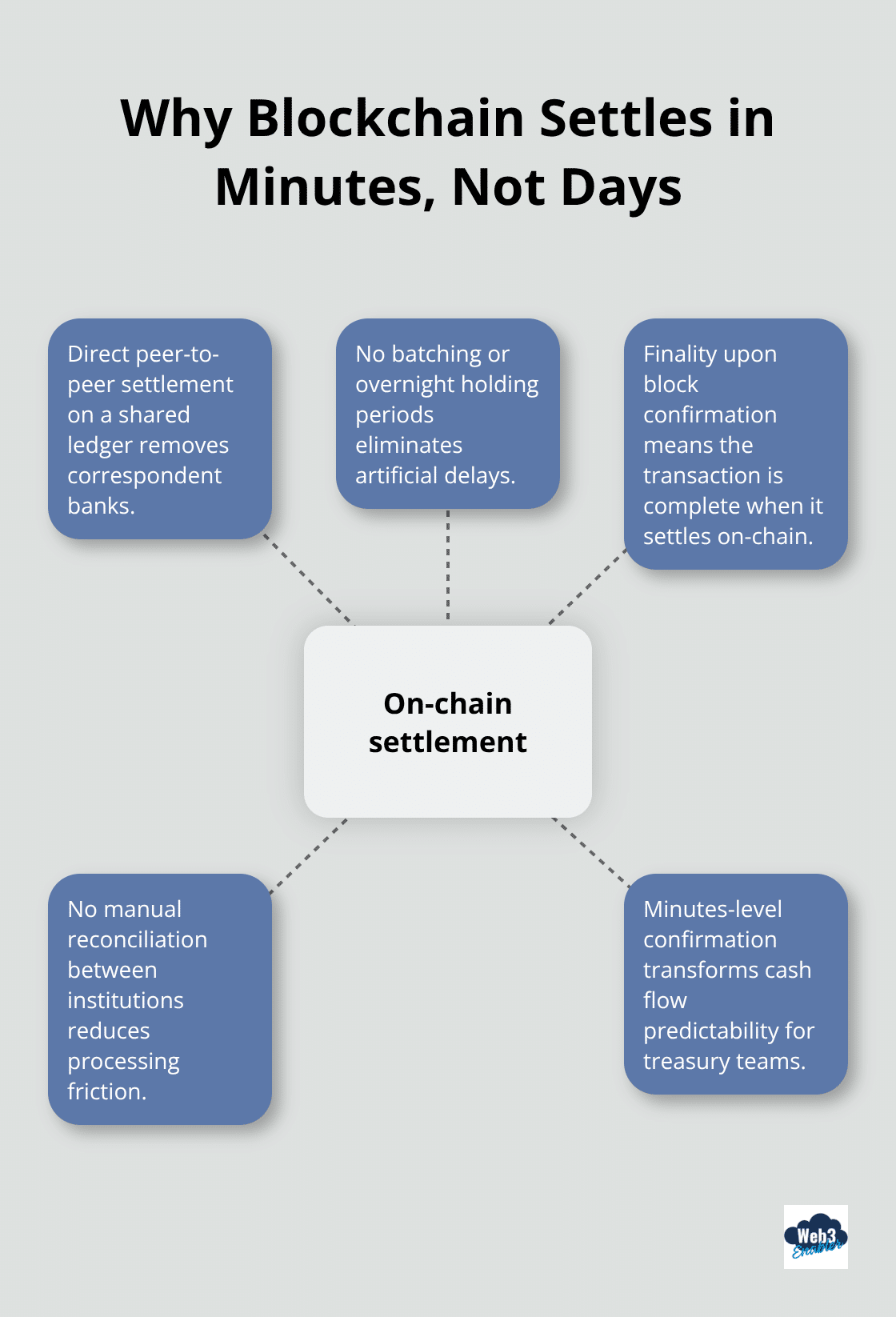 Why Blockchain Settles in Minutes, Not Days

Direct peer-to-peer settlement on a shared ledger removes correspondent banks.

No batching or overnight holding periods eliminates artificial delays.

Finality upon block confirmation means the transaction is complete when it settles on-chain.

On-chain settlement

No manual reconciliation between institutions reduces processing friction.

Minutes-level confirmation transforms cash flow predictability for treasury teams.

Web3 Enabler