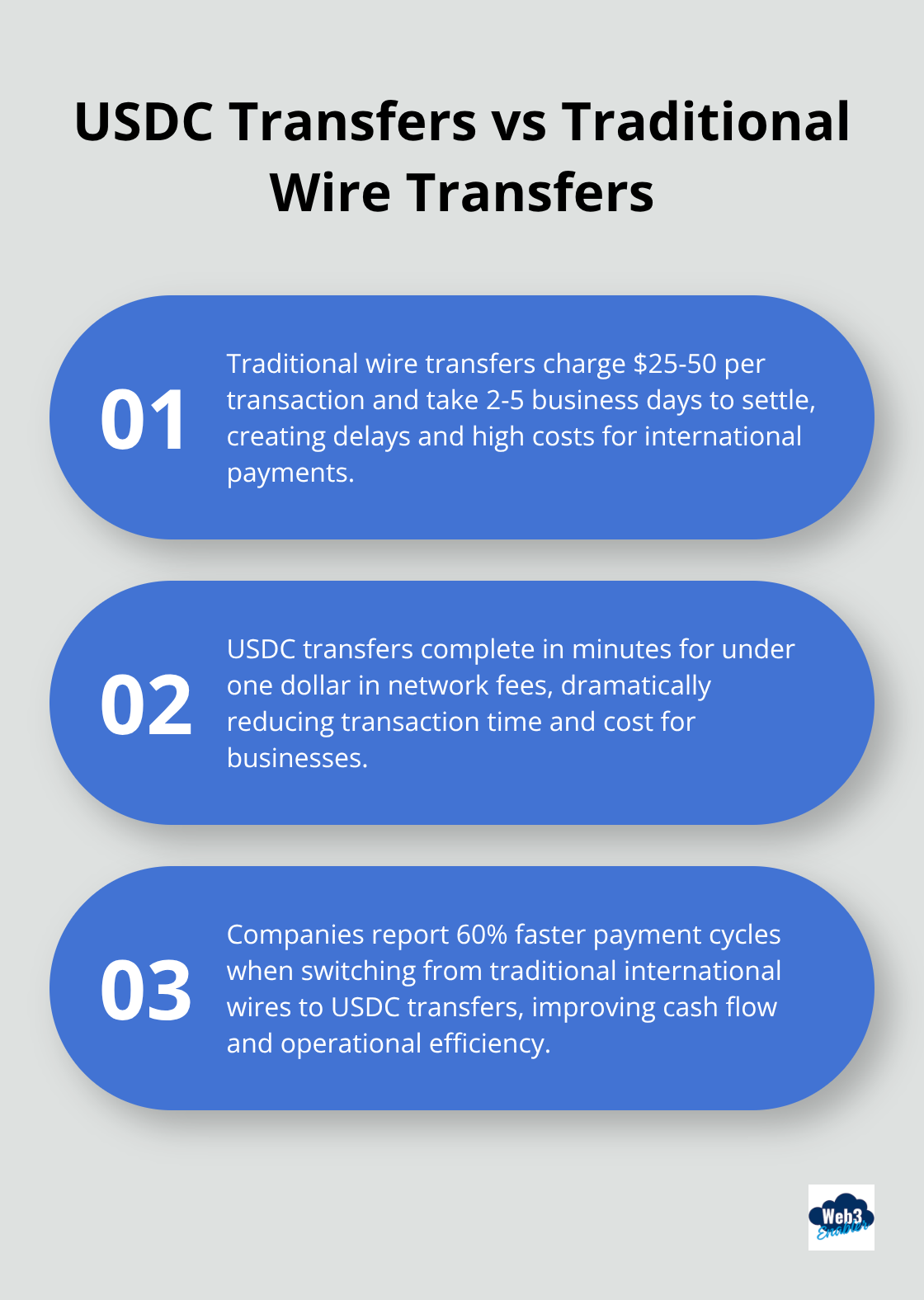 USDC Transfers vs Traditional Wire Transfers

01

Traditional wire transfers charge \$25-50 per transaction and take 2-5 business days to settle, creating delays and high costs for international payments.

02

USDC transfers complete in minutes for under one dollar in network fees, dramatically reducing transaction time and cost for businesses.

03

Companies report 60% faster payment cycles when switching from traditional international wires to USDC transfers, improving cash flow and operational efficiency.

Web3 Enabler